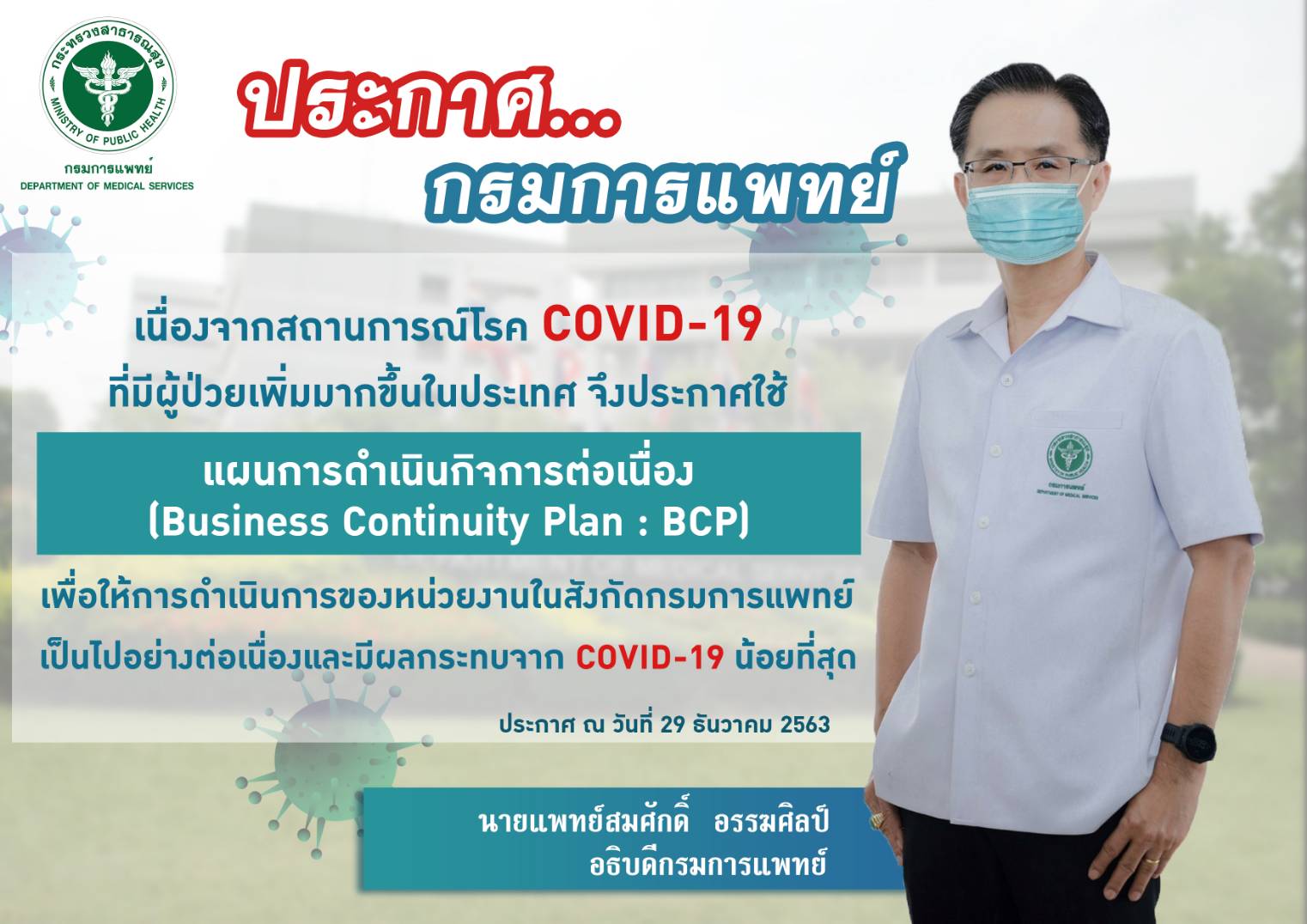 กระทรวงสาธารณสุข
MINISTRY OF PUBLIC HEALTH
กรมการแพทย์
DEPARTMENT OF MEDICAL SERVICES

ประกาศ...
กรมการแพทย์

เนื่องจากสถานการณ์โรค COVID-19
ที่มีผู้ป่วยเพิ่มมากขึ้นในประเทศ จึงประกาศใช้

แผนการดำเนินกิจการต่อเนื่อง
(Business Continuity Plan : BCP)

เพื่อให้การดำเนินการของหน่วยงานในสังกัดกรมการแพทย์
เป็นไปอย่างต่อเนื่องและมีผลกระทบจาก COVID-19 น้อยที่สุด

ประกาศ ณ วันที่ 29 ธันวาคม 2563

นายแพทย์สมศักดิ์ อรรฆศิลป์
อธิบดีกรมการแพทย์

กรมการแพทย์
DEPARTMENT OF MEDICAL SERVICES