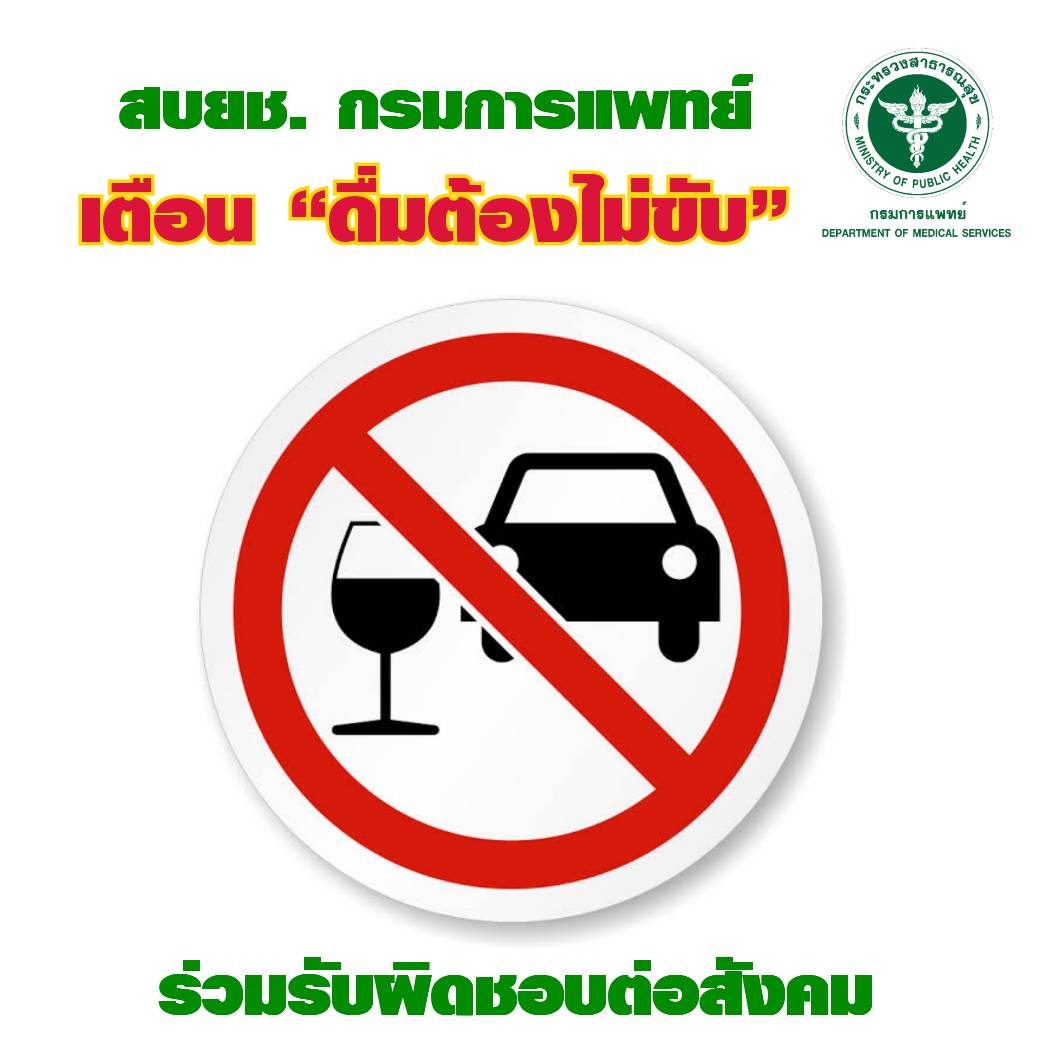 สบยช. กรมการแพทย์
เตือน "ดื่มต้องไม่ขับ"

กระทรวงสาธารณสุข
MINISTRY OF PUBLIC HEALTH
กรมการแพทย์
DEPARTMENT OF MEDICAL SERVICES

ร่วมรับผิดชอบต่อสังคม