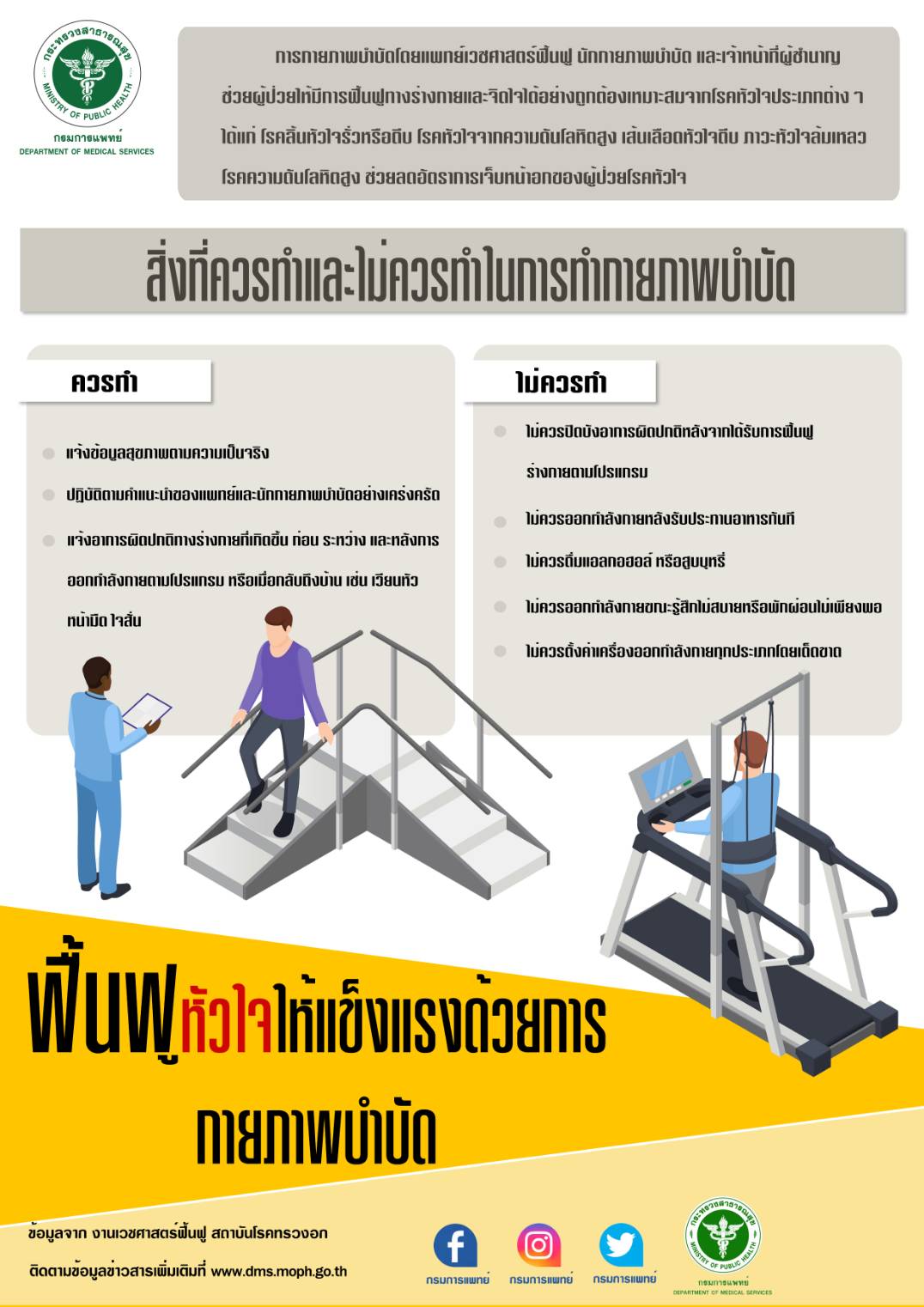 กระทรวงสาธารณสุข
MINISTRY OF PUBLIC HEALTH
กรมการแพทย์
DEPARTMENT OF MEDICAL SERVICES

การกายภาพบำบัดโดยแพทย์เวชศาสตร์ฟื้นฟู นักกายภาพบำบัด และเจ้าหน้าที่ผู้ชำนาญ ช่วยผู้ป่วยให้มีการฟื้นฟูทางร่างกายและจิตใจได้อย่างถูกต้องเหมาะสมจากโรคหัวใจประเภทต่าง ๆ ได้แก่ โรคลิ้นหัวใจรั่วหรือตีบ โรคหัวใจจากความดันโลหิตสูง เส้นเลือดหัวใจตีบ ภาวะหัวใจล้มเหลว โรคความดันโลหิตสูง ช่วยลดอัตราการเจ็บหน้าอกของผู้ป่วยโรคหัวใจ

สิ่งที่ควรทำและไม่ควรทำในการทำกายภาพบำบัด

ควรทำ

แจ้งข้อมูลสุขภาพตามความเป็นจริง

ปฏิบัติตามคำแนะนำของแพทย์และนักกายภาพบำบัดอย่างเคร่งครัด

แจ้งอาการผิดปกติทางร่างกายที่เกิดขึ้น ก่อน ระหว่าง และหลังการออกกำลังกายตามโปรแกรม หรือเมื่อกลับถึงบ้าน เช่น เวียนหัว หน้ามืด ใจสั่น

ไม่ควรทำ

ไม่ควรปิดบังอาการผิดปกติหลังจากได้รับการฟื้นฟูร่างกายตามโปรแกรม

ไม่ควรออกกำลังกายหลังรับประทานอาหารทันที

ไม่ควรดื่มแอลกอฮอล์ หรือสูบบุหรี่

ไม่ควรออกกำลังกายขณะรู้สึกไม่สบายหรือพักผ่อนไม่เพียงพอ

ไม่ควรตั้งค่าเครื่องออกกำลังกายทุกประเภทโดยเด็ดขาด

ฟื้นฟูหัวใจให้แข็งแรงด้วยการกายภาพบำบัด

ข้อมูลจาก งานเวชศาสตร์ฟื้นฟู สถาบันโรคทรวงอก
ติดตามข้อมูลข่าวสารเพิ่มเติมที่ www.dms.moph.go.th

กรมการแพทย์ กรมการแพทย์ กรมการแพทย์

กระทรวงสาธารณสุข
MINISTRY OF PUBLIC HEALTH
กรมการแพทย์
DEPARTMENT OF MEDICAL SERVICES