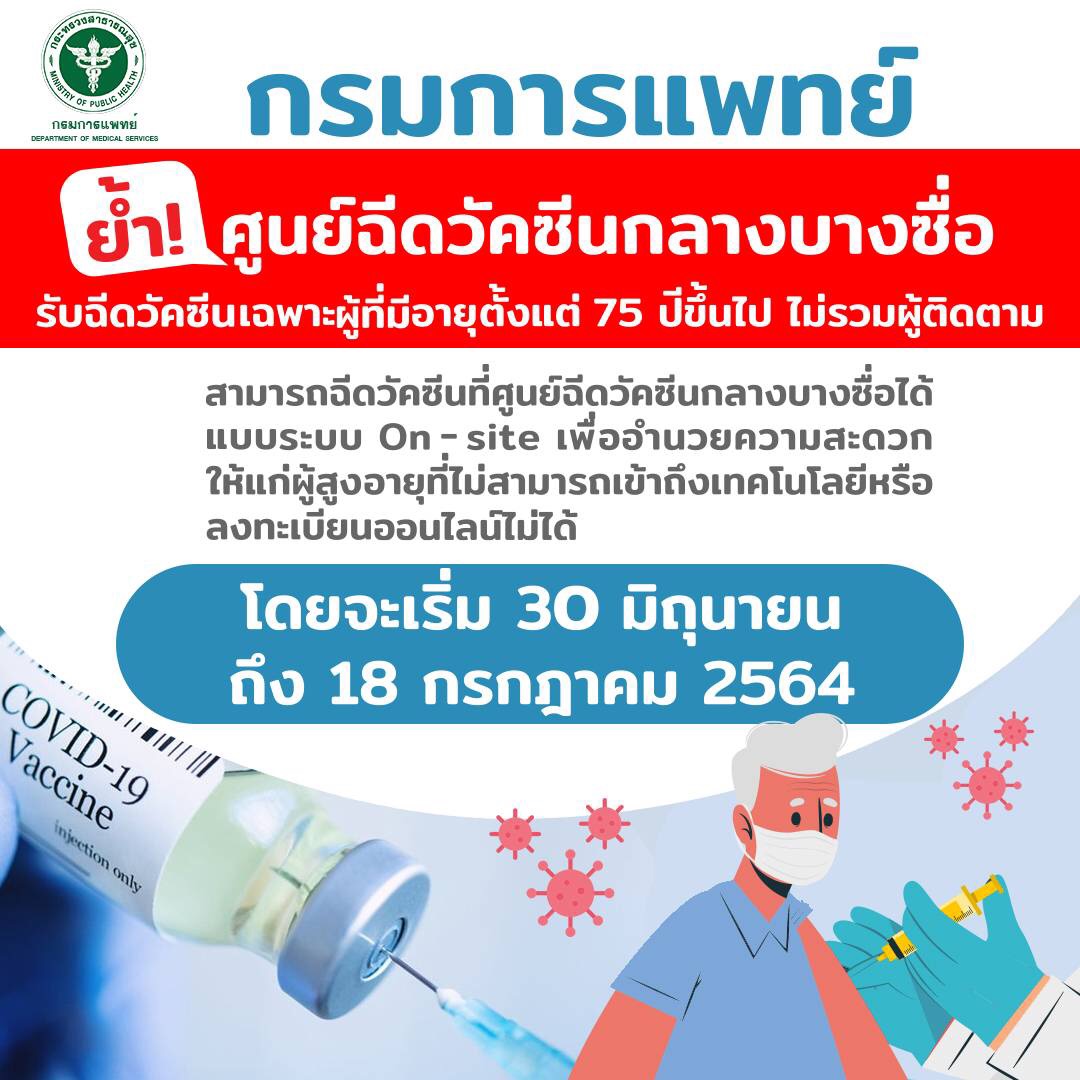 กระทรวงสาธารณสุข
MINISTRY OF PUBLIC HEALTH
กรมการแพทย์
DEPARTMENT OF MEDICAL SERVICES

กรมการแพทย์

ย้ำ! ศูนย์ฉีดวัคซีนกลางบางซื่อ

รับฉีดวัคซีนเฉพาะผู้ที่มีอายุตั้งแต่ 75 ปีขึ้นไป ไม่รวมผู้ติดตาม

สามารถฉีดวัคซีนที่ศูนย์ฉีดวัคซีนกลางบางซื่อได้ แบบระบบ On - site เพื่ออำนวยความสะดวก ให้แก่ผู้สูงอายุที่ไม่สามารถเข้าถึงเทคโนโลยีหรือ ลงทะเบียนออนไลน์ไม่ได้

โดยจะเริ่ม 30 มิถุนายน
ถึง 18 กรกฎาคม 2564

COVID-19
Vaccine
injection only