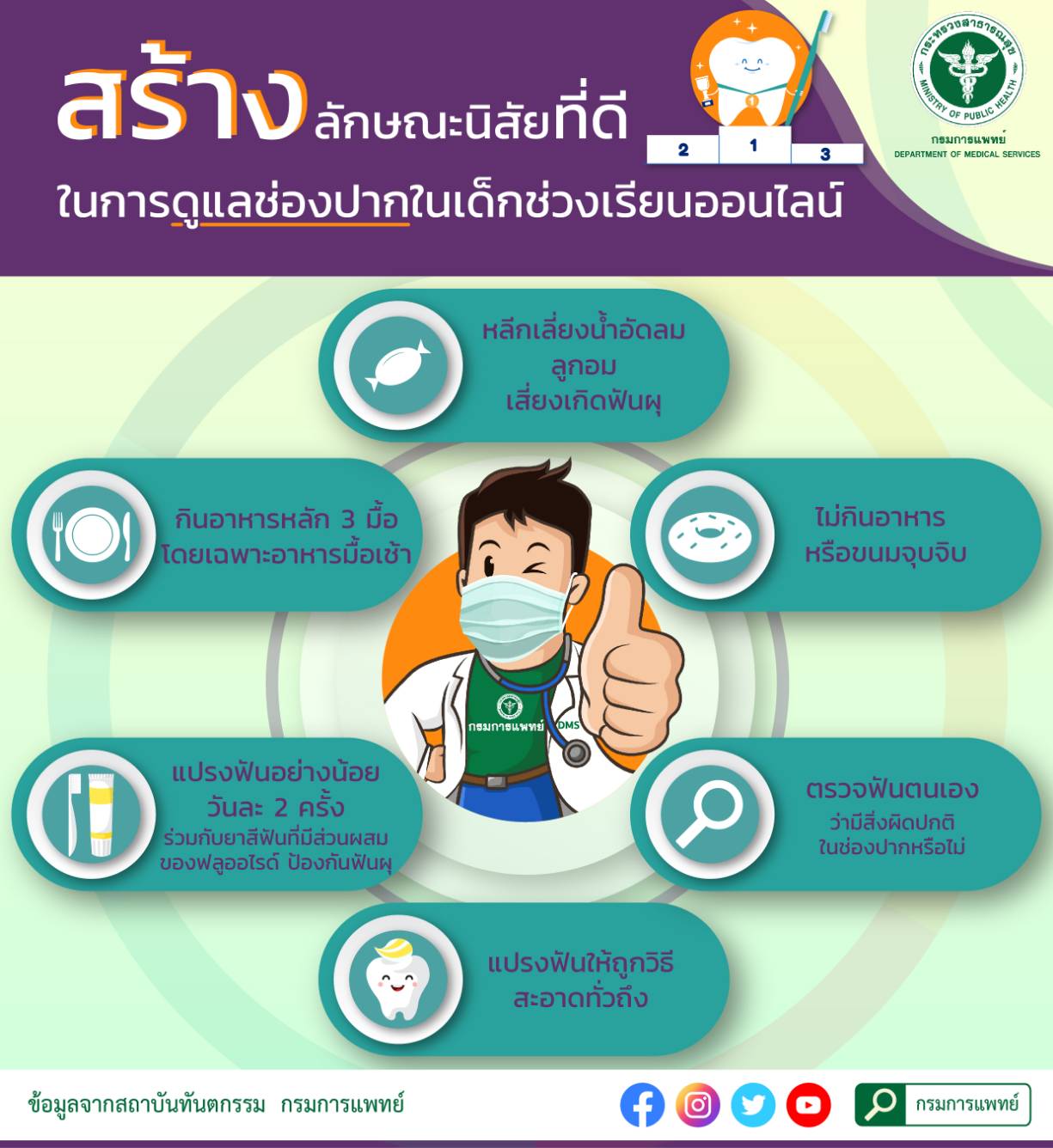 สร้างลักษณะนิสัยที่ดี

ในการดูแลช่องปากในเด็กช่วงเรียนออนไลน์

2 1 3

กระทรวงสาธารณสุข
MINISTRY OF PUBLIC HEALTH
กรมการแพทย์
DEPARTMENT OF MEDICAL SERVICES

หลีกเลี่ยงน้ำอัดลม
ลูกอม
เสี่ยงเกิดฟันผุ

กินอาหารหลัก 3 มื้อ
โดยเฉพาะอาหารมื้อเช้า

ไม่กินอาหาร
หรือขนมจุบจิบ

กรมการแพทย์ DMS

แปรงฟันอย่างน้อย
วันละ 2 ครั้ง
ร่วมกับยาสีฟันที่มีส่วนผสม
ของฟลูออไรด์ ป้องกันฟันผุ

ตรวจฟันตนเอง
ว่ามีสิ่งผิดปกติ
ในช่องปากหรือไม่

แปรงฟันให้ถูกวิธี
สะอาดทั่วถึง

ข้อมูลจากสถาบันทันตกรรม กรมการแพทย์

กรมการแพทย์