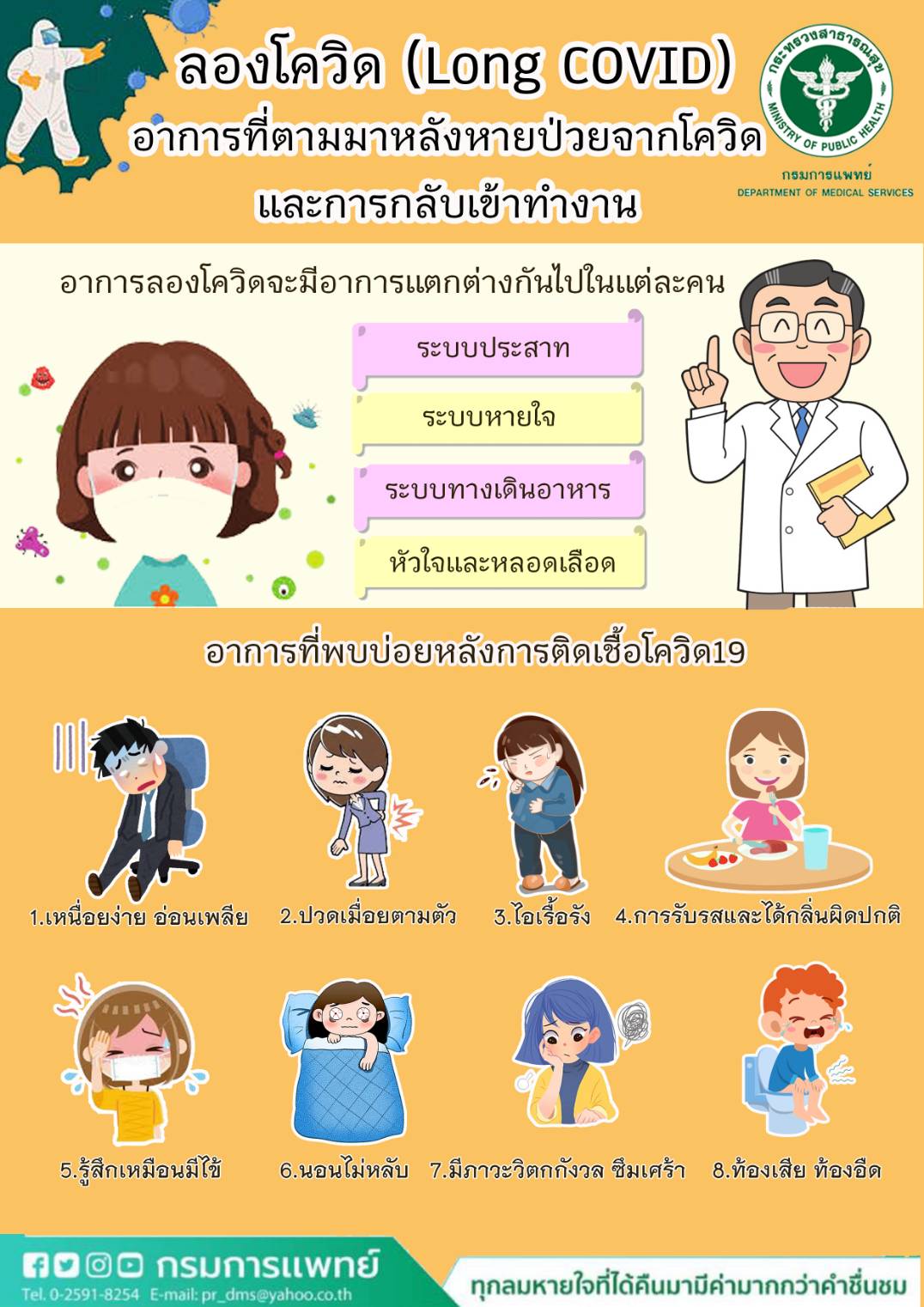 ลองโควิด (Long COVID)
อาการที่ตามมาหลังหายป่วยจากโควิด
และการกลับเข้าทำงาน

กระทรวงสาธารณสุข
MINISTRY OF PUBLIC HEALTH
กรมการแพทย์
DEPARTMENT OF MEDICAL SERVICES

อาการลองโควิดจะมีอาการแตกต่างกันไปในแต่ละคน

ระบบประสาท
ระบบหายใจ
ระบบทางเดินอาหาร
หัวใจและหลอดเลือด

อาการที่พบบ่อยหลังการติดเชื้อโควิด19

1.เหนื่อยง่าย อ่อนเพลีย
2.ปวดเมื่อยตามตัว
3.ไอเรื้อรัง
4.การรับรสและได้กลิ่นผิดปกติ
5.รู้สึกเหมือนมีไข้
6.นอนไม่หลับ
7.มีภาวะวิตกกังวล ซึมเศร้า
8.ท้องเสีย ท้องอืด

กรมการแพทย์
Tel. 0-2591-8254 E-mail: pr_dms@yahoo.co.th
ทุกลมหายใจที่ได้คืนมามีค่ามากกว่าคำชื่นชม