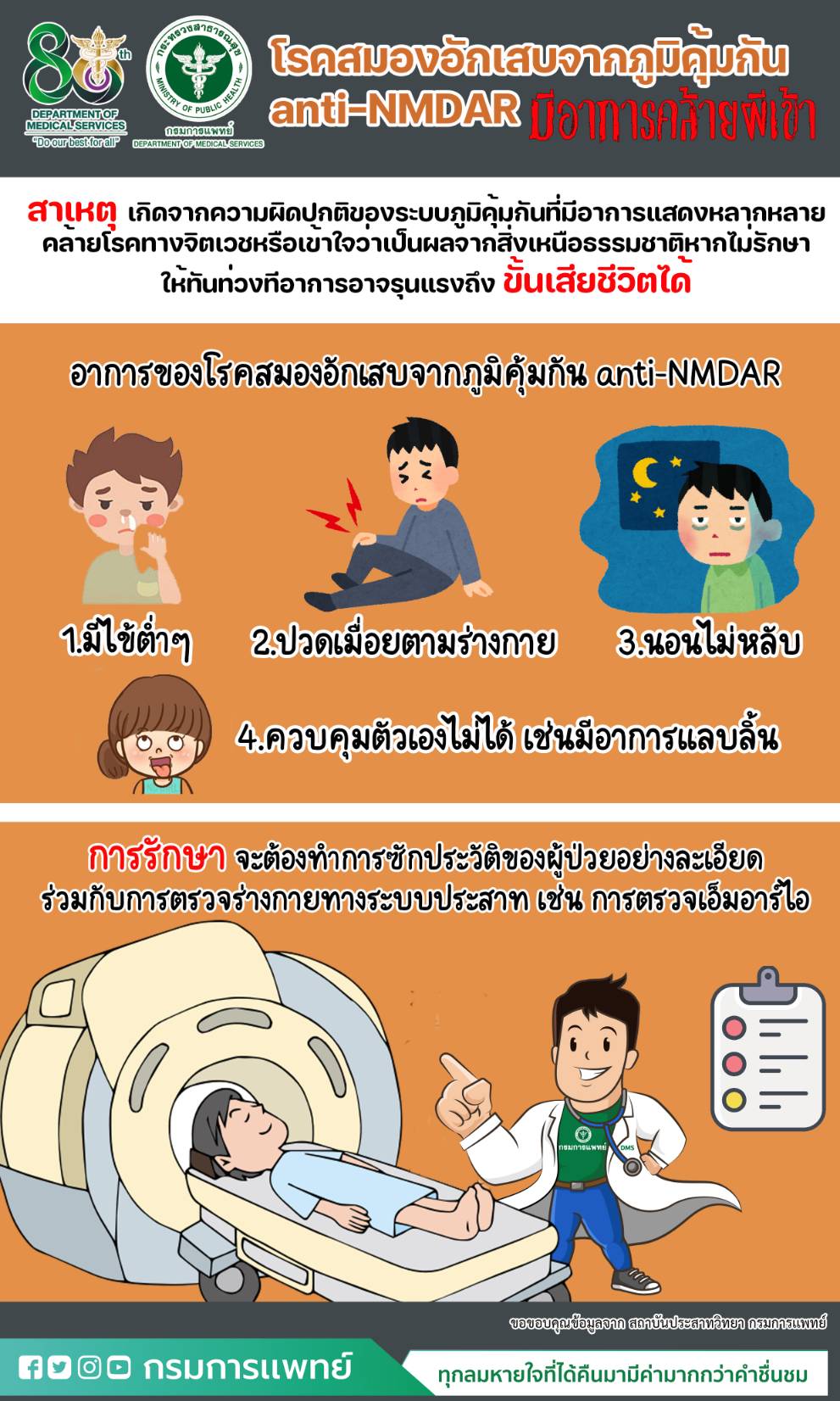 80th
DEPARTMENT OF MEDICAL SERVICES
"Do our best for all"

กระทรวงสาธารณสุข
MINISTRY OF PUBLIC HEALTH
กรมการแพทย์
DEPARTMENT OF MEDICAL SERVICES

โรคสมองอักเสบจากภูมิคุ้มกัน anti-NMDAR มีอาการคล้ายผีเข้า

สาเหตุ เกิดจากความผิดปกติของระบบภูมิคุ้มกันที่มีอาการแสดงหลากหลาย คล้ายโรคทางจิตเวชหรือเข้าใจว่าเป็นผลจากสิ่งเหนือธรรมชาติหากไม่รักษาให้ทันท่วงทีอาการอาจรุนแรงถึง ขั้นเสียชีวิตได้

อาการของโรคสมองอักเสบจากภูมิคุ้มกัน anti-NMDAR

1.มีไข้ต่ำๆ

2.ปวดเมื่อยตามร่างกาย

3.นอนไม่หลับ

4.ควบคุมตัวเองไม่ได้ เช่นมีอาการแลบลิ้น

การรักษา จะต้องทำการซักประวัติของผู้ป่วยอย่างละเอียด ร่วมกับการตรวจร่างกายทางระบบประสาท เช่น การตรวจเอ็มอาร์ไอ

กรมการแพทย์
DMS

ขอขอบคุณข้อมูลจาก สถาบันประสาทวิทยา กรมการแพทย์

กรมการแพทย์

ทุกลมหายใจที่ได้คืนมามีค่ามากกว่าคำชื่นชม