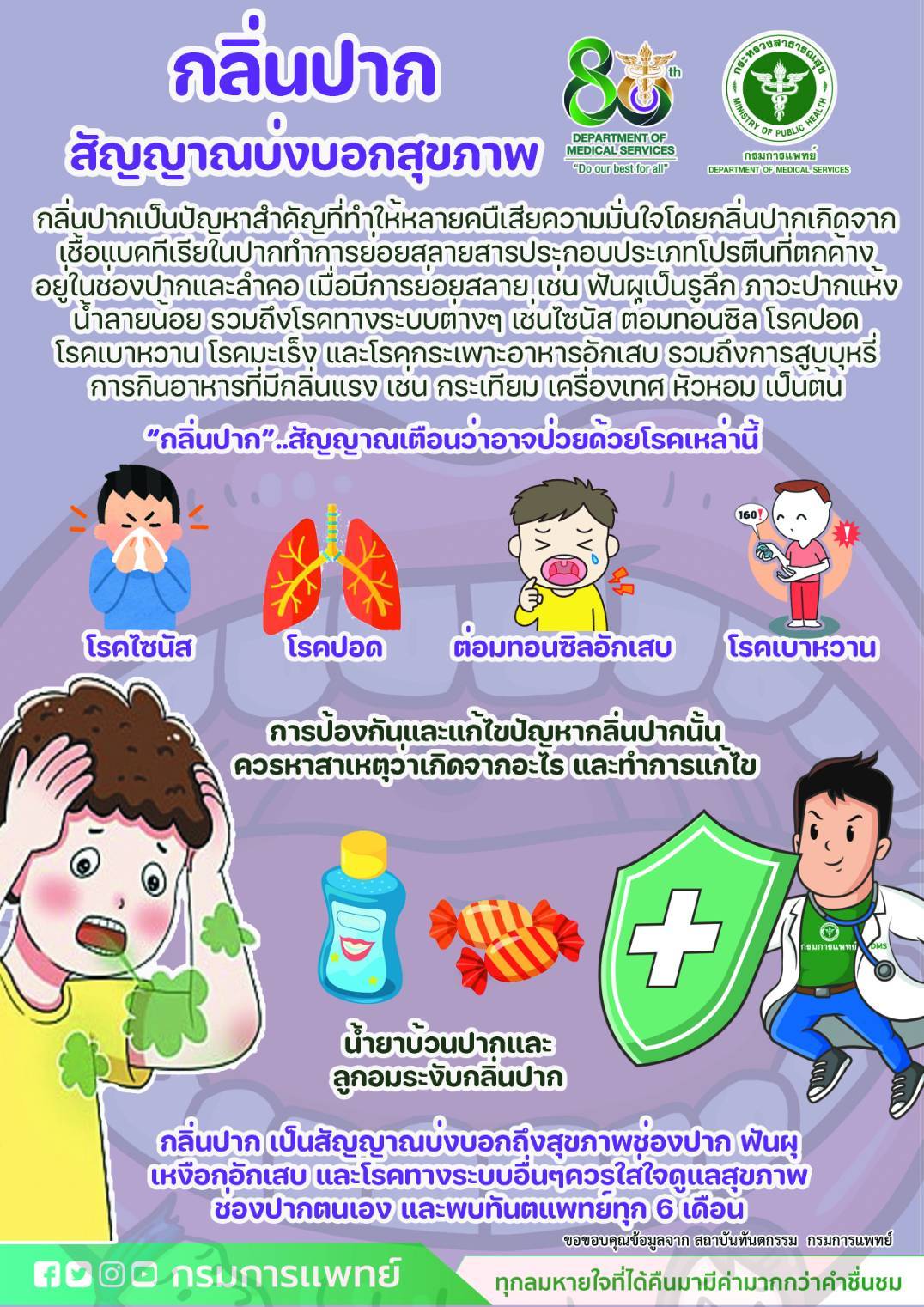 กลิ่นปาก

สัญญาณบ่งบอกสุขภาพ

80th
DEPARTMENT OF MEDICAL SERVICES
"Do our best for all"

กระทรวงสาธารณสุข
MINISTRY OF PUBLIC HEALTH
กรมการแพทย์
DEPARTMENT OF MEDICAL SERVICES

กลิ่นปากเป็นปัญหาสำคัญที่ทำให้หลายคนเสียความมั่นใจโดยกลิ่นปากเกิดจากเชื้อแบคทีเรียในปากทำการย่อยสลายสารประกอบประเภทโปรตีนที่ตกค้างอยู่ในช่องปากและลำคอ เมื่อมีการย่อยสลาย เช่น ฟันผุเป็นรูลึก ภาวะปากแห้ง น้ำลายน้อย รวมถึงโรคทางระบบต่างๆ เช่นไซนัส ต่อมทอนซิล โรคปอด โรคเบาหวาน โรคมะเร็ง และโรคกระเพาะอาหารอักเสบ รวมถึงการสูบบุหรี่ การกินอาหารที่มีกลิ่นแรง เช่น กระเทียม เครื่องเทศ หัวหอม เป็นต้น

"กลิ่นปาก"..สัญญาณเตือนว่าอาจป่วยด้วยโรคเหล่านี้

160!

โรคไซนัส

โรคปอด

ต่อมทอนซิลอักเสบ

โรคเบาหวาน

การป้องกันและแก้ไขปัญหากลิ่นปากนั้น ควรหาสาเหตุว่าเกิดจากอะไร และทำการแก้ไข

กรมการแพทย์ DMS

น้ำยาบ้วนปากและ ลูกอมระงับกลิ่นปาก

กลิ่นปาก เป็นสัญญาณบ่งบอกถึงสุขภาพช่องปาก ฟันผุ เหงือกอักเสบ และโรคทางระบบอื่นๆควรใส่ใจดูแลสุขภาพช่องปากตนเอง และพบทันตแพทย์ทุก 6 เดือน

ขอขอบคุณข้อมูลจาก สถาบันทันตกรรม กรมการแพทย์

กรมการแพทย์

ทุกลมหายใจที่ได้คืนมามีค่ามากกว่าคำชื่นชม