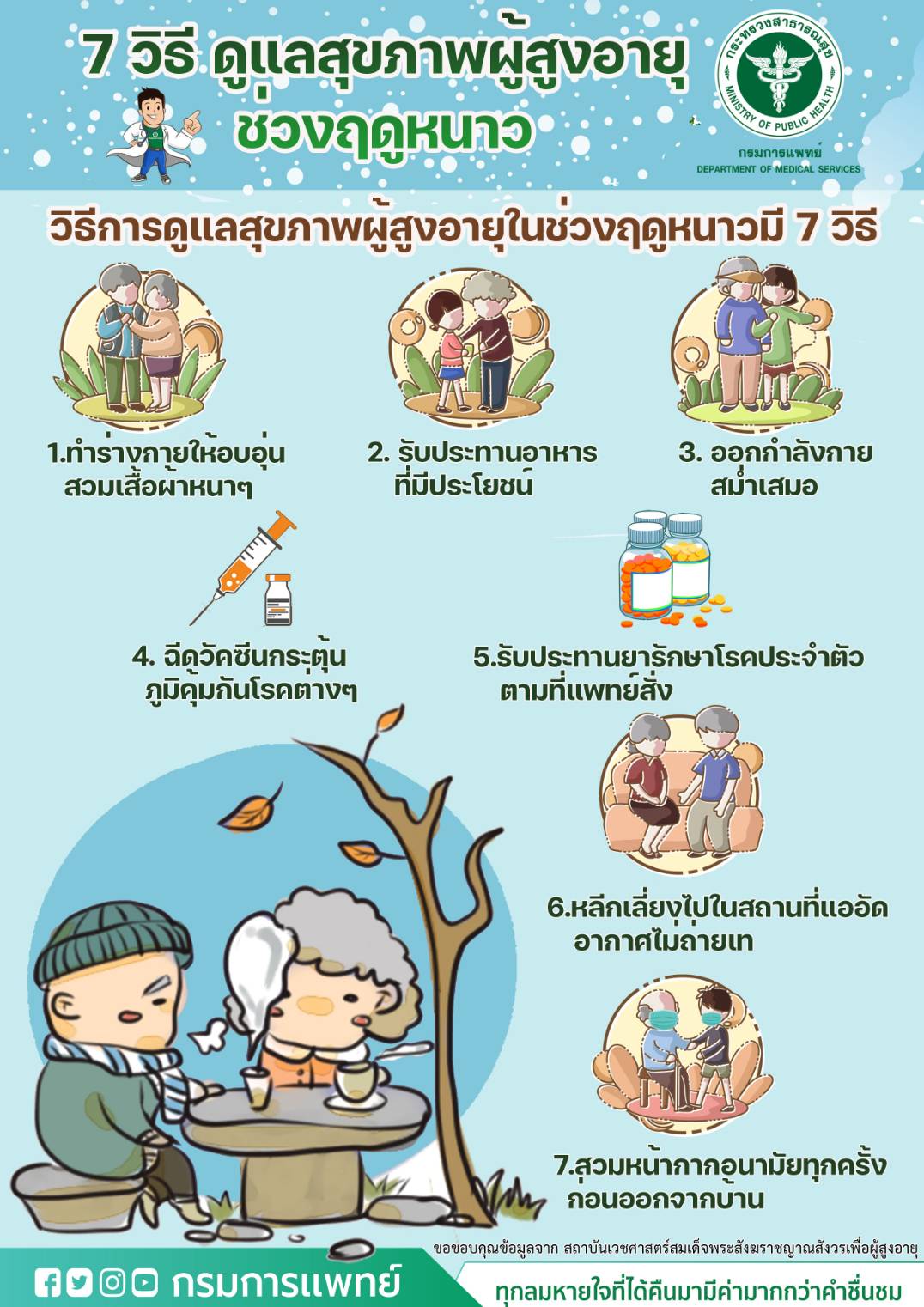 7 วิธี ดูแลสุขภาพผู้สูงอายุ ช่วงฤดูหนาว

กระทรวงสาธารณสุข MINISTRY OF PUBLIC HEALTH

กรมการแพทย์ DEPARTMENT OF MEDICAL SERVICES

วิธีการดูแลสุขภาพผู้สูงอายุในช่วงฤดูหนาวมี 7 วิธี

1.ทำร่างกายให้อบอุ่น สวมเสื้อผ้าหนาๆ

2. รับประทานอาหาร ที่มีประโยชน์

3. ออกกำลังกาย สม่ำเสมอ

4. ฉีดวัคซีนกระตุ้น ภูมิคุ้มกันโรคต่างๆ

5.รับประทานยารักษาโรคประจำตัว ตามที่แพทย์สั่ง

6.หลีกเลี่ยงไปในสถานที่แออัด อากาศไม่ถ่ายเท

7.สวมหน้ากากอนามัยทุกครั้ง ก่อนออกจากบ้าน

ขอขอบคุณข้อมูลจาก สถาบันเวชศาสตร์สมเด็จพระสังฆราชญาณสังวรเพื่อผู้สูงอายุ

กรมการแพทย์

ทุกลมหายใจที่ได้คืนมามีค่ามากกว่าคำชื่นชม