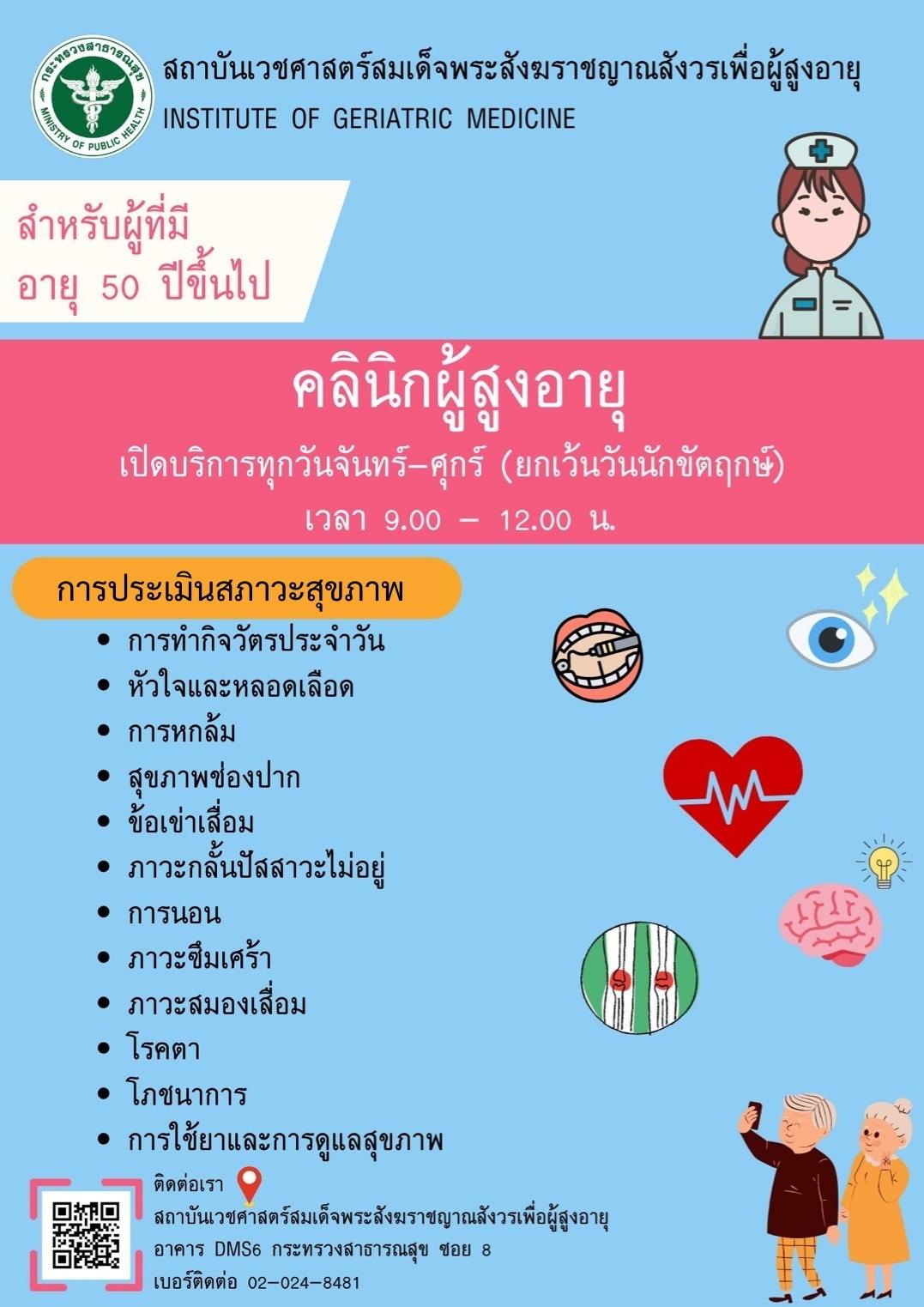 กระทรวงสาธารณสุข
MINISTRY OF PUBLIC HEALTH

สถาบันเวชศาสตร์สมเด็จพระสังฆราชญาณสังวรเพื่อผู้สูงอายุ
INSTITUTE OF GERIATRIC MEDICINE

สำหรับผู้ที่มี อายุ 50 ปีขึ้นไป

คลินิกผู้สูงอายุ
เปิดบริการทุกวันจันทร์-ศุกร์ (ยกเว้นวันนักขัตฤกษ์)
เวลา 9.00 - 12.00 น.

การประเมินสภาวะสุขภาพ
• การทำกิจวัตรประจำวัน
• หัวใจและหลอดเลือด
• การหกล้ม
• สุขภาพช่องปาก
• ข้อเข่าเสื่อม
• ภาวะกลั้นปัสสาวะไม่อยู่
• การนอน
• ภาวะซึมเศร้า
• ภาวะสมองเสื่อม
• โรคตา
• โภชนาการ
• การใช้ยาและการดูแลสุขภาพ

ติดต่อเรา
สถาบันเวชศาสตร์สมเด็จพระสังฆราชญาณสังวรเพื่อผู้สูงอายุ
อาคาร DMS6 กระทรวงสาธารณสุข ซอย 8
เบอร์ติดต่อ 02-024-8481