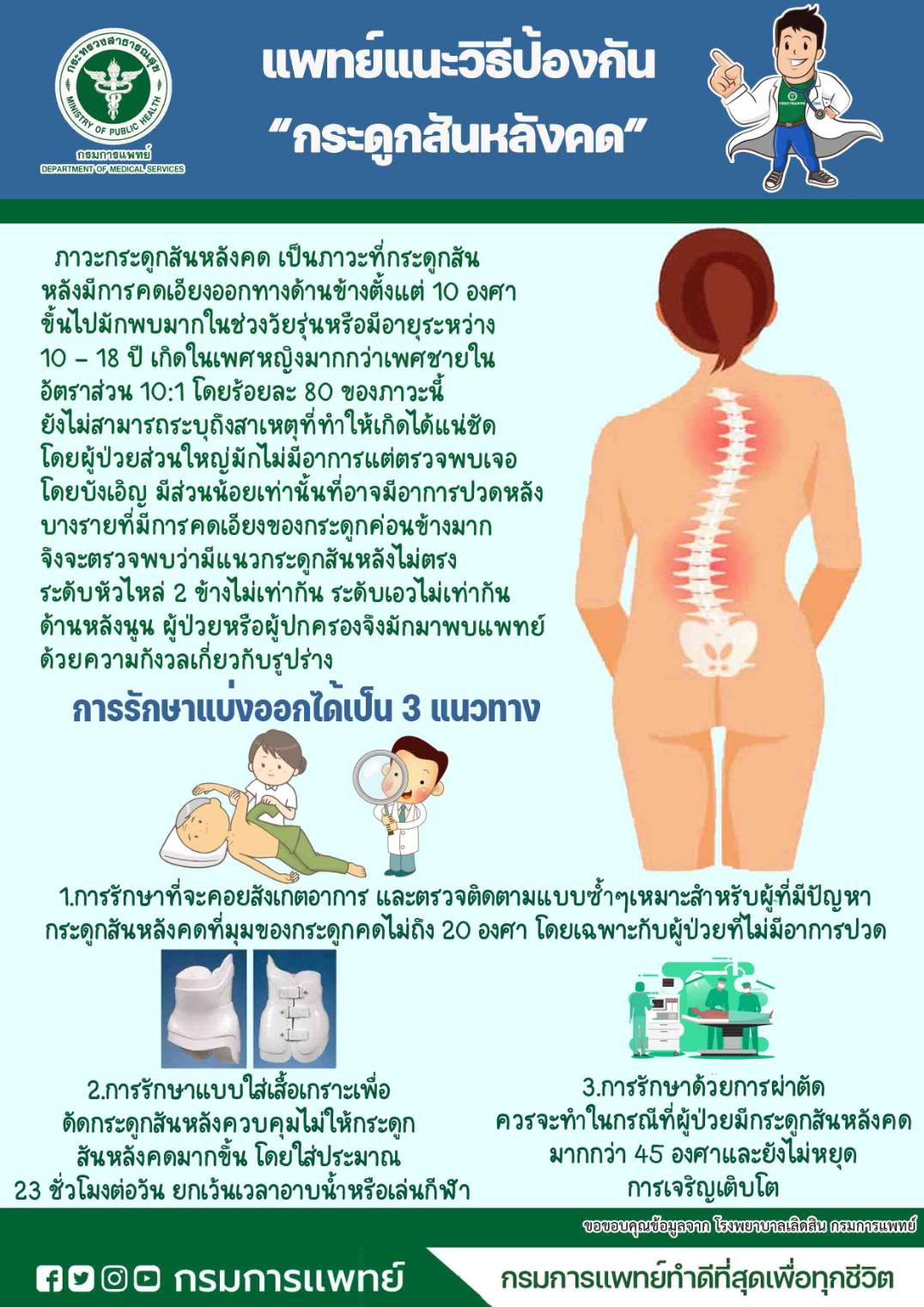 กระทรวงสาธารณสุข
MINISTRY OF PUBLIC HEALTH
กรมการแพทย์
DEPARTMENT OF MEDICAL SERVICES

แพทย์แนะวิธีป้องกัน
"กระดูกสันหลังคด"

ภาวะกระดูกสันหลังคด เป็นภาวะที่กระดูกสันหลังมีการคดเอียงออกทางด้านข้างตั้งแต่ 10 องศาขึ้นไปมักพบมากในช่วงวัยรุ่นหรือมีอายุระหว่าง 10 – 18 ปี เกิดในเพศหญิงมากกว่าเพศชายในอัตราส่วน 10:1 โดยร้อยละ 80 ของภาวะนี้ยังไม่สามารถระบุถึงสาเหตุที่ทำให้เกิดได้แน่ชัด โดยผู้ป่วยส่วนใหญ่มักไม่มีอาการแต่ตรวจพบเจอโดยบังเอิญ มีส่วนน้อยเท่านั้นที่อาจมีอาการปวดหลัง บางรายที่มีการคดเอียงของกระดูกค่อนข้างมาก จึงจะตรวจพบว่ามีแนวกระดูกสันหลังไม่ตรง ระดับหัวไหล่ 2 ข้างไม่เท่ากัน ระดับเอวไม่เท่ากัน ด้านหลังนูน ผู้ป่วยหรือผู้ปกครองจึงมักมาพบแพทย์ด้วยความกังวลเกี่ยวกับรูปร่าง

การรักษาแบ่งออกได้เป็น 3 แนวทาง

1.การรักษาที่จะคอยสังเกตอาการ และตรวจติดตามแบบซ้ำๆเหมาะสำหรับผู้ที่มีปัญหากระดูกสันหลังคดที่มุมของกระดูกคดไม่ถึง 20 องศา โดยเฉพาะกับผู้ป่วยที่ไม่มีอาการปวด

2.การรักษาแบบใส่เสื้อเกราะเพื่อดัดกระดูกสันหลังควบคุมไม่ให้กระดูกสันหลังคดมากขึ้น โดยใส่ประมาณ 23 ชั่วโมงต่อวัน ยกเว้นเวลาอาบน้ำหรือเล่นกีฬา

3.การรักษาด้วยการผ่าตัด ควรจะทำในกรณีที่ผู้ป่วยมีกระดูกสันหลังคดมากกว่า 45 องศาและยังไม่หยุดการเจริญเติบโต

ขอขอบคุณข้อมูลจาก โรงพยาบาลเลิดสิน กรมการแพทย์

กรมการแพทย์

กรมการแพทย์ทำดีที่สุดเพื่อทุกชีวิต