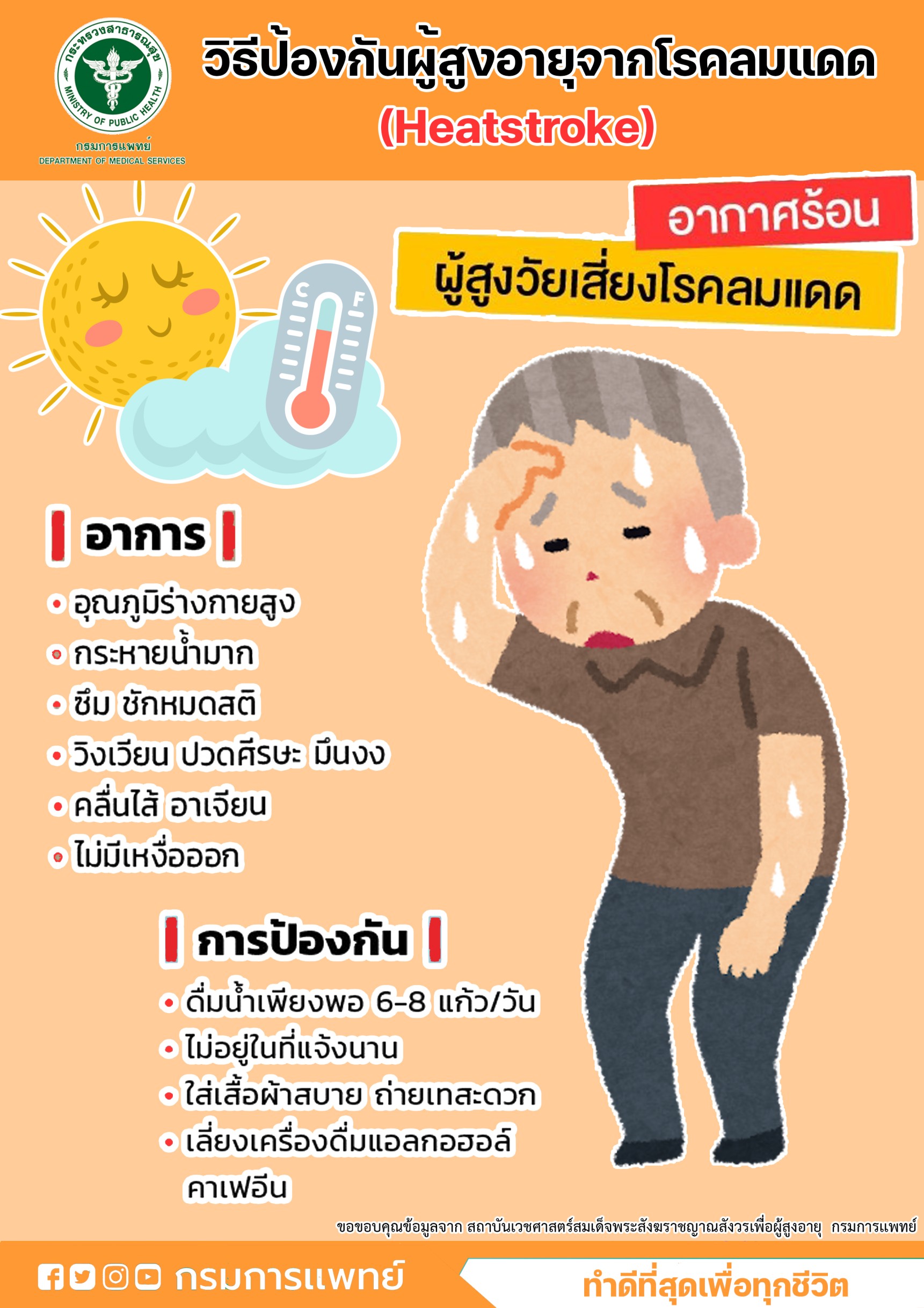 กระทรวงสาธารณสุข
MINISTRY OF PUBLIC HEALTH
กรมการแพทย์
DEPARTMENT OF MEDICAL SERVICES

วิธีป้องกันผู้สูงอายุจากโรคลมแดด
(Heatstroke)

อากาศร้อน
ผู้สูงวัยเสี่ยงโรคลมแดด

C F

อาการ
• อุณภูมิร่างกายสูง
• กระหายน้ำมาก
• ซึม ชักหมดสติ
• วิงเวียน ปวดศีรษะ มึนงง
• คลื่นไส้ อาเจียน
• ไม่มีเหงื่อออก

การป้องกัน
• ดื่มน้ำเพียงพอ 6-8 แก้ว/วัน
• ไม่อยู่ในที่แจ้งนาน
• ใส่เสื้อผ้าสบาย ถ่ายเทสะดวก
• เลี่ยงเครื่องดื่มแอลกอฮอล์ คาเฟอีน

ขอขอบคุณข้อมูลจาก สถาบันเวชศาสตร์สมเด็จพระสังฆราชญาณสังวรเพื่อผู้สูงอายุ กรมการแพทย์

กรมการแพทย์
ทำดีที่สุดเพื่อทุกชีวิต