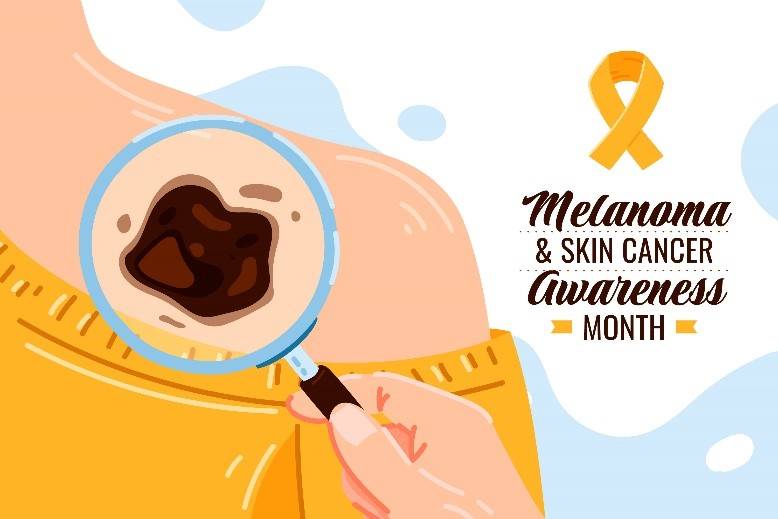 Melanoma
& SKIN CANCER
Awareness
MONTH