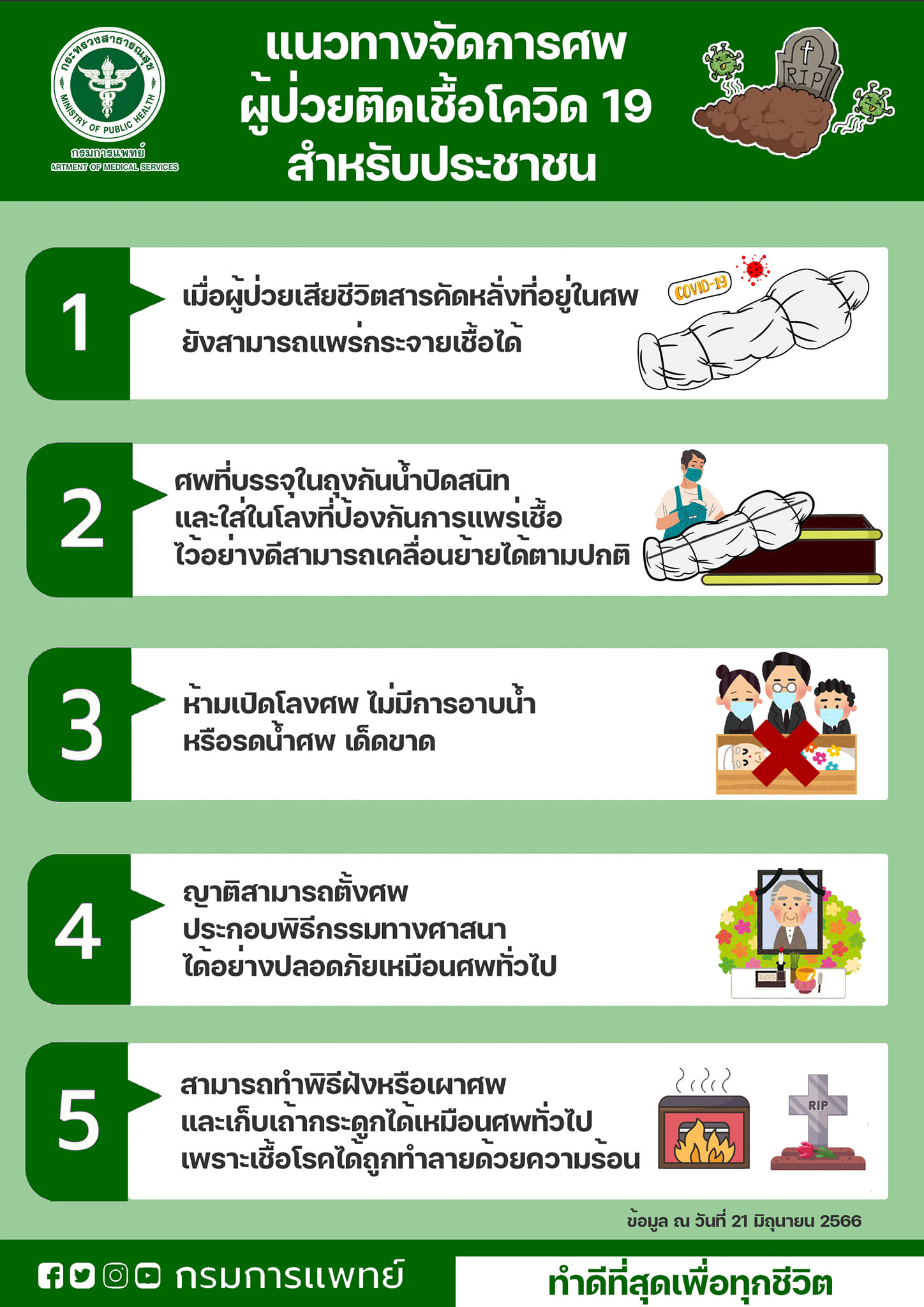 กระทรวงสาธารณสุข
MINISTRY OF PUBLIC HEALTH
กรมการแพทย์
ARTMENT OF MEDICAL SERVICES

แนวทางจัดการศพ ผู้ป่วยติดเชื้อโควิด 19 สำหรับประชาชน

RIP

1
เมื่อผู้ป่วยเสียชีวิตสารคัดหลั่งที่อยู่ในศพ ยังสามารถแพร่กระจายเชื้อได้
COVID-19

2
ศพที่บรรจุในถุงกันน้ำปิดสนิท และใส่ในโลงที่ป้องกันการแพร่เชื้อ ไว้อย่างดีสามารถเคลื่อนย้ายได้ตามปกติ

3
ห้ามเปิดโลงศพ ไม่มีการอาบน้ำ หรือรดน้ำศพ เด็ดขาด

4
ญาติสามารถตั้งศพ ประกอบพิธีกรรมทางศาสนา ได้อย่างปลอดภัยเหมือนศพทั่วไป

5
สามารถทำพิธีฝังหรือเผาศพ และเก็บเถ้ากระดูกได้เหมือนศพทั่วไป เพราะเชื้อโรคได้ถูกทำลายด้วยความร้อน
RIP

ข้อมูล ณ วันที่ 21 มิถุนายน 2566

กรมการแพทย์
ทำดีที่สุดเพื่อทุกชีวิต