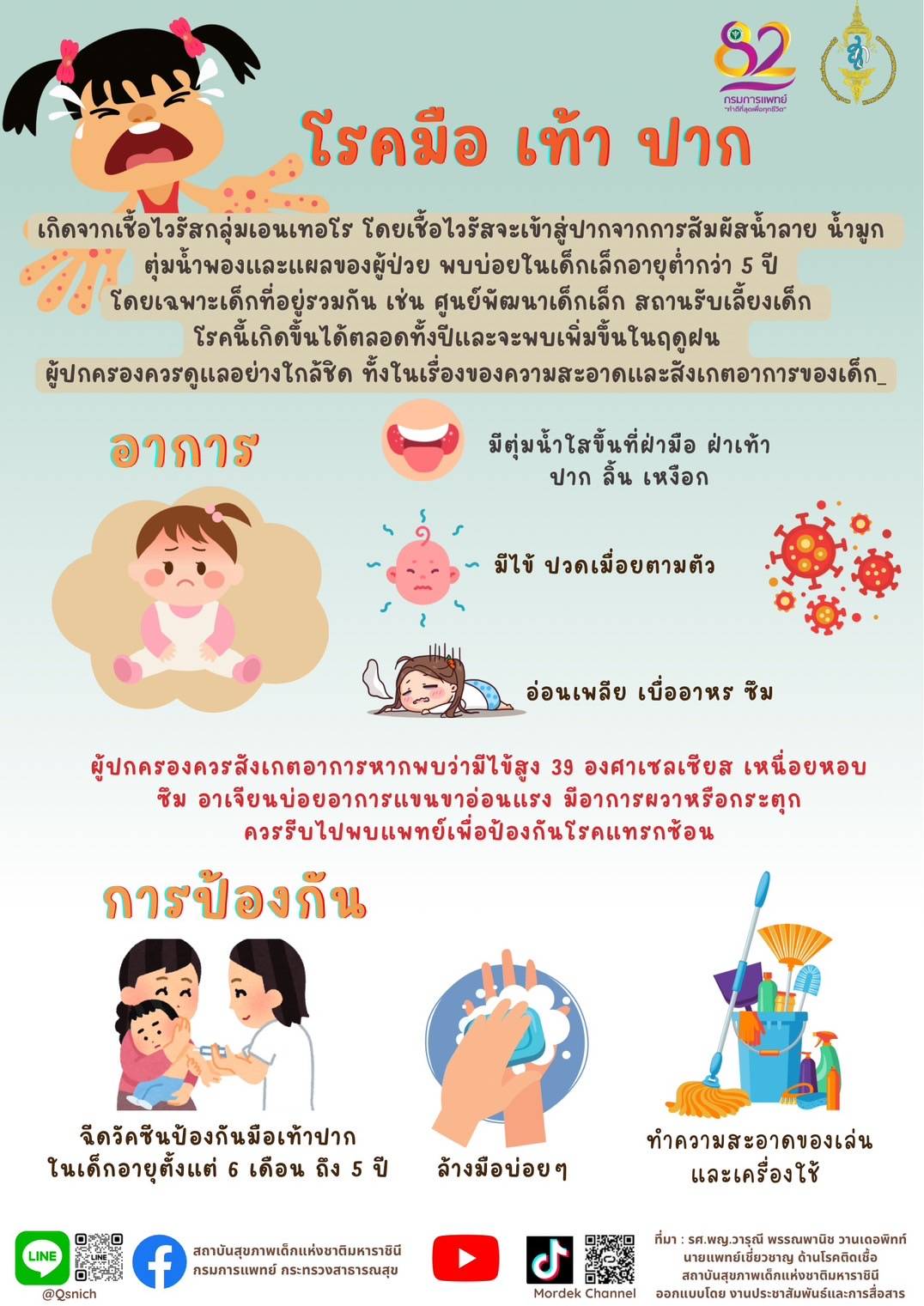 82
กรมการแพทย์
"ทำดีที่สุดเพื่อทุกชีวิต"

โรคมือ เท้า ปาก

เกิดจากเชื้อไวรัสกลุ่มเอนเทอโร โดยเชื้อไวรัสจะเข้าสู่ปากจากการสัมผัสน้ำลาย น้ำมูก ตุ่มน้ำพองและแผลของผู้ป่วย พบบ่อยในเด็กเล็กอายุต่ำกว่า 5 ปี โดยเฉพาะเด็กที่อยู่รวมกัน เช่น ศูนย์พัฒนาเด็กเล็ก สถานรับเลี้ยงเด็ก โรคนี้เกิดขึ้นได้ตลอดทั้งปีและจะพบเพิ่มขึ้นในฤดูฝน ผู้ปกครองควรดูแลอย่างใกล้ชิด ทั้งในเรื่องของความสะอาดและสังเกตอาการของเด็ก_

อาการ

มีตุ่มน้ำใสขึ้นที่ฝ่ามือ ฝ่าเท้า ปาก ลิ้น เหงือก

มีไข้ ปวดเมื่อยตามตัว

อ่อนเพลีย เบื่ออาหร ซึม

ผู้ปกครองควรสังเกตอาการหากพบว่ามีไข้สูง 39 องศาเซลเซียส เหนื่อยหอบ ซึม อาเจียนบ่อยอาการแขนขาอ่อนแรง มีอาการผวาหรือกระตุก ควรรีบไปพบแพทย์เพื่อป้องกันโรคแทรกซ้อน

การป้องกัน

จีดวัคซีนป้องกันมือเท้าปาก ในเด็กอายุตั้งแต่ 6 เดือน ถึง 5 ปี

ล้างมือบ่อยๆ

ทำความสะอาดของเล่น และเครื่องใช้

LINE
@Qsnich

สถาบันสุขภาพเด็กแห่งชาติมหาราชินี
กรมการแพทย์ กระทรวงสาธารณสุข

Mordek Channel

ที่มา : รศ.พญ.วารุณี พรรณพานิช วานเดอพิทท์
นายแพทย์เชี่ยวชาญ ด้านโรคติดเชื้อ
สถาบันสุขภาพเด็กแห่งชาติมหาราชินี
ออกแบบโดย งานประชาสัมพันธ์และการสื่อสาร