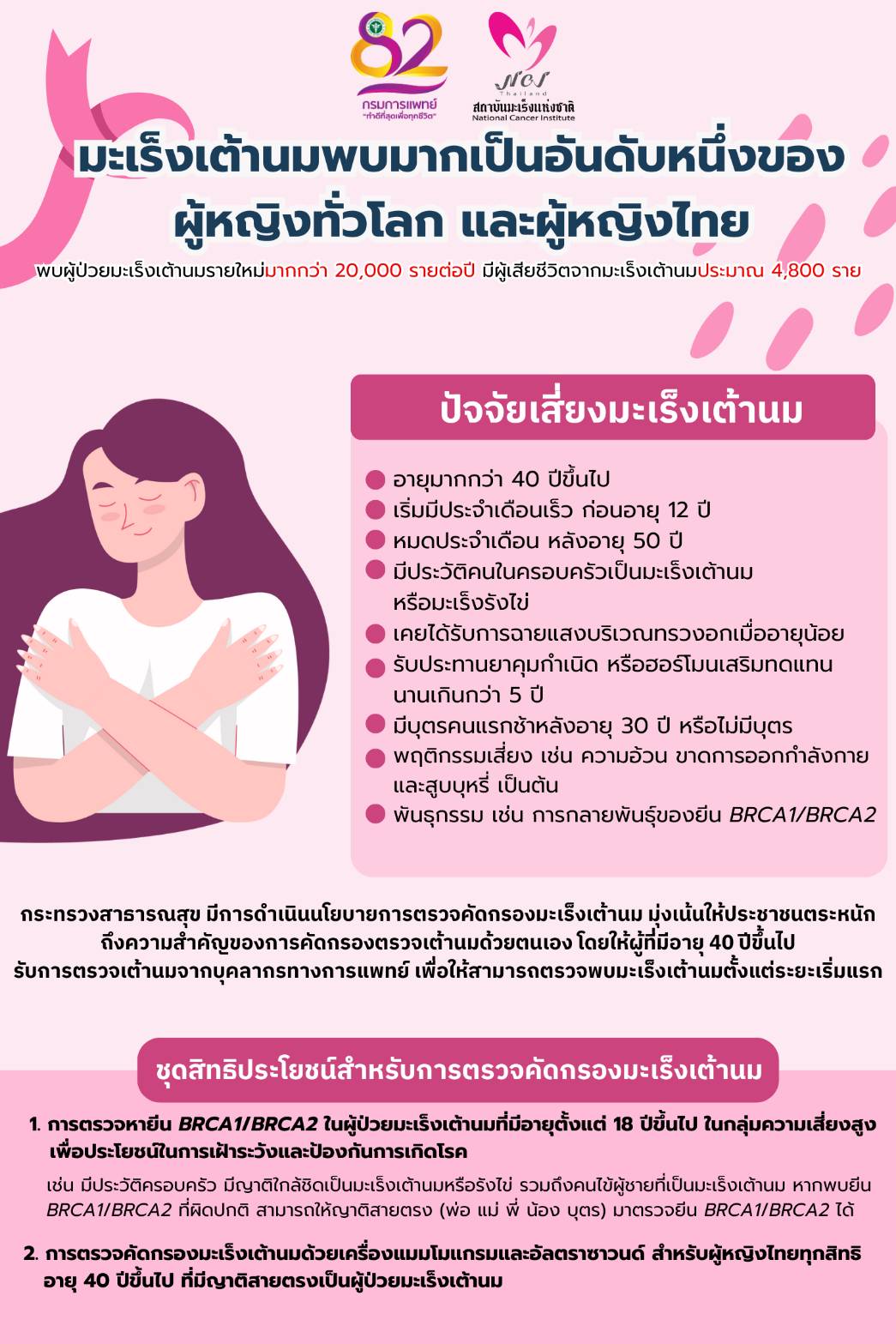 82
กรมการแพทย์
"ทำดีที่สุดเพื่อทุกชีวิต"

NCI Thailand
สถาบันมะเร็งแห่งชาติ
National Cancer Institute

มะเร็งเต้านมพบมากเป็นอันดับหนึ่งของผู้หญิงทั่วโลก และผู้หญิงไทย

พบผู้ป่วยมะเร็งเต้านมรายใหม่มากกว่า 20,000 รายต่อปี มีผู้เสียชีวิตจากมะเร็งเต้านมประมาณ 4,800 ราย

ปัจจัยเสี่ยงมะเร็งเต้านม

อายุมากกว่า 40 ปีขึ้นไป
เริ่มมีประจำเดือนเร็ว ก่อนอายุ 12 ปี
หมดประจำเดือน หลังอายุ 50 ปี
มีประวัติคนในครอบครัวเป็นมะเร็งเต้านม หรือมะเร็งรังไข่
เคยได้รับการฉายแสงบริเวณทรวงอกเมื่ออายุน้อย
รับประทานยาคุมกำเนิด หรือฮอร์โมนเสริมทดแทน นานเกินกว่า 5 ปี
มีบุตรคนแรกช้าหลังอายุ 30 ปี หรือไม่มีบุตร
พฤติกรรมเสี่ยง เช่น ความอ้วน ขาดการออกกำลังกาย และสูบบุหรี่ เป็นต้น
พันธุกรรม เช่น การกลายพันธุ์ของยีน BRCA1/BRCA2

กระทรวงสาธารณสุข มีการดำเนินนโยบายการตรวจคัดกรองมะเร็งเต้านม มุ่งเน้นให้ประชาชนตระหนักถึงความสำคัญของการคัดกรองตรวจเต้านมด้วยตนเอง โดยให้ผู้ที่มีอายุ 40 ปีขึ้นไป รับการตรวจเต้านมจากบุคลากรทางการแพทย์ เพื่อให้สามารถตรวจพบมะเร็งเต้านมตั้งแต่ระยะเริ่มแรก

ชุดสิทธิประโยชน์สำหรับการตรวจคัดกรองมะเร็งเต้านม

1. การตรวจหายีน BRCA1/BRCA2 ในผู้ป่วยมะเร็งเต้านมที่มีอายุตั้งแต่ 18 ปีขึ้นไป ในกลุ่มความเสี่ยงสูง เพื่อประโยชน์ในการเฝ้าระวังและป้องกันการเกิดโรค

เช่น มีประวัติครอบครัว มีญาติใกล้ชิดเป็นมะเร็งเต้านมหรือรังไข่ รวมถึงคนไข้ผู้ชายที่เป็นมะเร็งเต้านม หากพบยีน BRCA1/BRCA2 ที่ผิดปกติ สามารถให้ญาติสายตรง (พ่อ แม่ พี่ น้อง บุตร) มาตรวจยีน BRCA1/BRCA2 ได้

2. การตรวจคัดกรองมะเร็งเต้านมด้วยเครื่องแมมโมแกรมและอัลตราซาวนด์ สำหรับผู้หญิงไทยทุกสิทธิ อายุ 40 ปีขึ้นไป ที่มีญาติสายตรงเป็นผู้ป่วยมะเร็งเต้านม