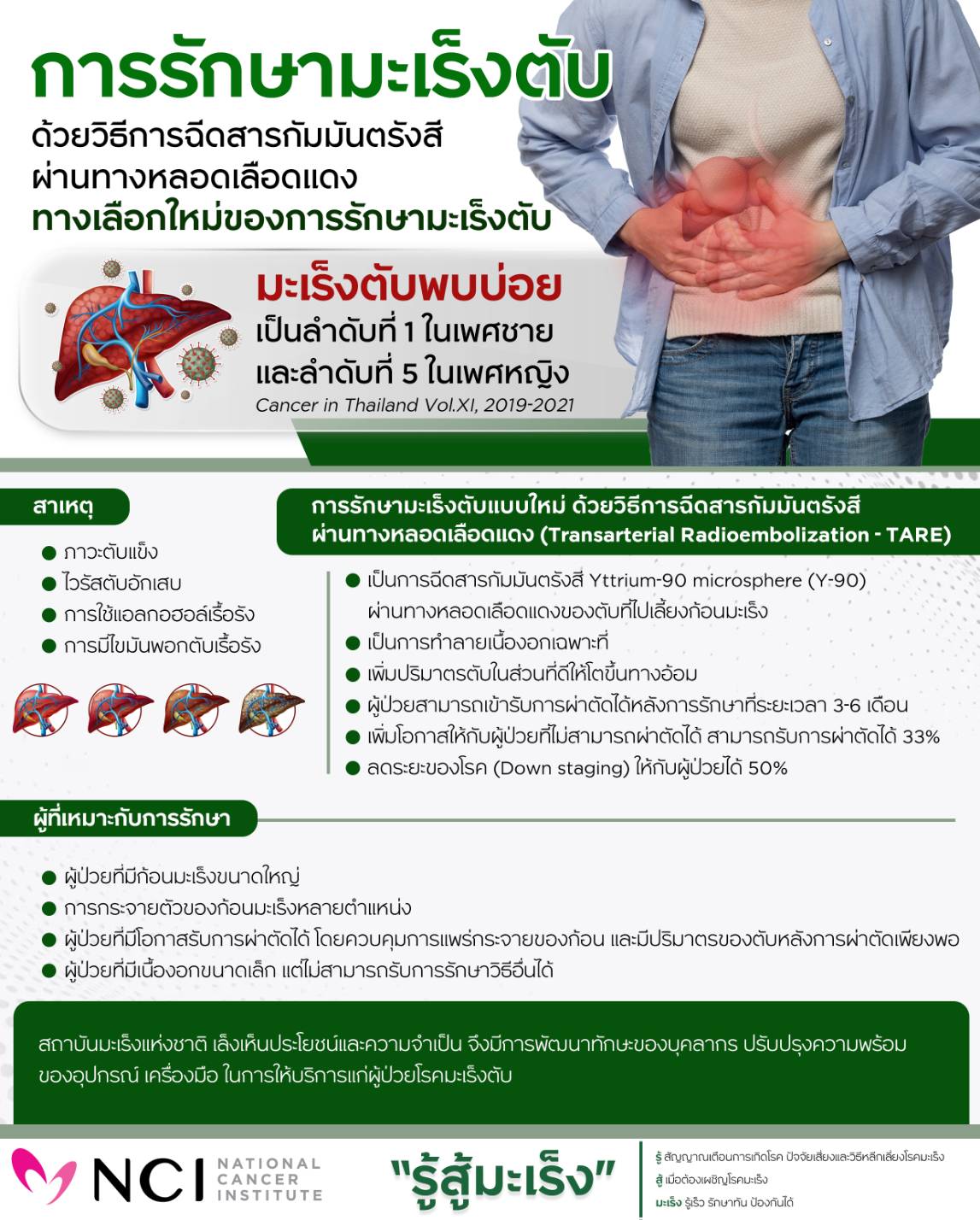 การรักษามะเร็งตับ

ด้วยวิธีการฉีดสารกัมมันตรังสี ผ่านทางหลอดเลือดแดง

ทางเลือกใหม่ของการรักษามะเร็งตับ

มะเร็งตับพบบ่อย

เป็นลำดับที่ 1 ในเพศชาย และลำดับที่ 5 ในเพศหญิง

Cancer in Thailand Vol.XI, 2019-2021

สาเหตุ

● ภาวะตับแข็ง
● ไวรัสตับอักเสบ
● การใช้แอลกอฮอล์เรื้อรัง
● การมีไขมันพอกตับเรื้อรัง

การรักษามะเร็งตับแบบใหม่ ด้วยวิธีการฉีดสารกัมมันตรังสี ผ่านทางหลอดเลือดแดง (Transarterial Radioembolization - TARE)

● เป็นการฉีดสารกัมมันตรังสี Yttrium-90 microsphere (Y-90) ผ่านทางหลอดเลือดแดงของตับที่ไปเลี้ยงก้อนมะเร็ง
● เป็นการทำลายเนื้องอกเฉพาะที่
● เพิ่มปริมาตรตับในส่วนที่ดีให้โตขึ้นทางอ้อม
● ผู้ป่วยสามารถเข้ารับการผ่าตัดได้หลังการรักษาที่ระยะเวลา 3-6 เดือน
● เพิ่มโอกาสให้กับผู้ป่วยที่ไม่สามารถผ่าตัดได้ สามารถรับการผ่าตัดได้ 33%
● ลดระยะของโรค (Down staging) ให้กับผู้ป่วยได้ 50%

ผู้ที่เหมาะกับการรักษา

● ผู้ป่วยที่มีก้อนมะเร็งขนาดใหญ่
● การกระจายตัวของก้อนมะเร็งหลายตำแหน่ง
● ผู้ป่วยที่มีโอกาสรับการผ่าตัดได้ โดยควบคุมการแพร่กระจายของก้อน และมีปริมาตรของตับหลังการผ่าตัดเพียงพอ
● ผู้ป่วยที่มีเนื้องอกขนาดเล็ก แต่ไม่สามารถรับการรักษาวิธีอื่นได้

สถาบันมะเร็งแห่งชาติ เล็งเห็นประโยชน์และความจำเป็น จึงมีการพัฒนาทักษะของบุคลากร ปรับปรุงความพร้อมของอุปกรณ์ เครื่องมือ ในการให้บริการแก่ผู้ป่วยโรคมะเร็งตับ

NCI NATIONAL CANCER INSTITUTE

"รู้สู้มะเร็ง"

รู้ สัญญาณเตือนการเกิดโรค ปัจจัยเสี่ยงและวิธีหลีกเลี่ยงโรคมะเร็ง
สู้ เมื่อต้องเผชิญโรคมะเร็ง
มะเร็ง รู้เร็ว รักษาทัน ป้องกันได้