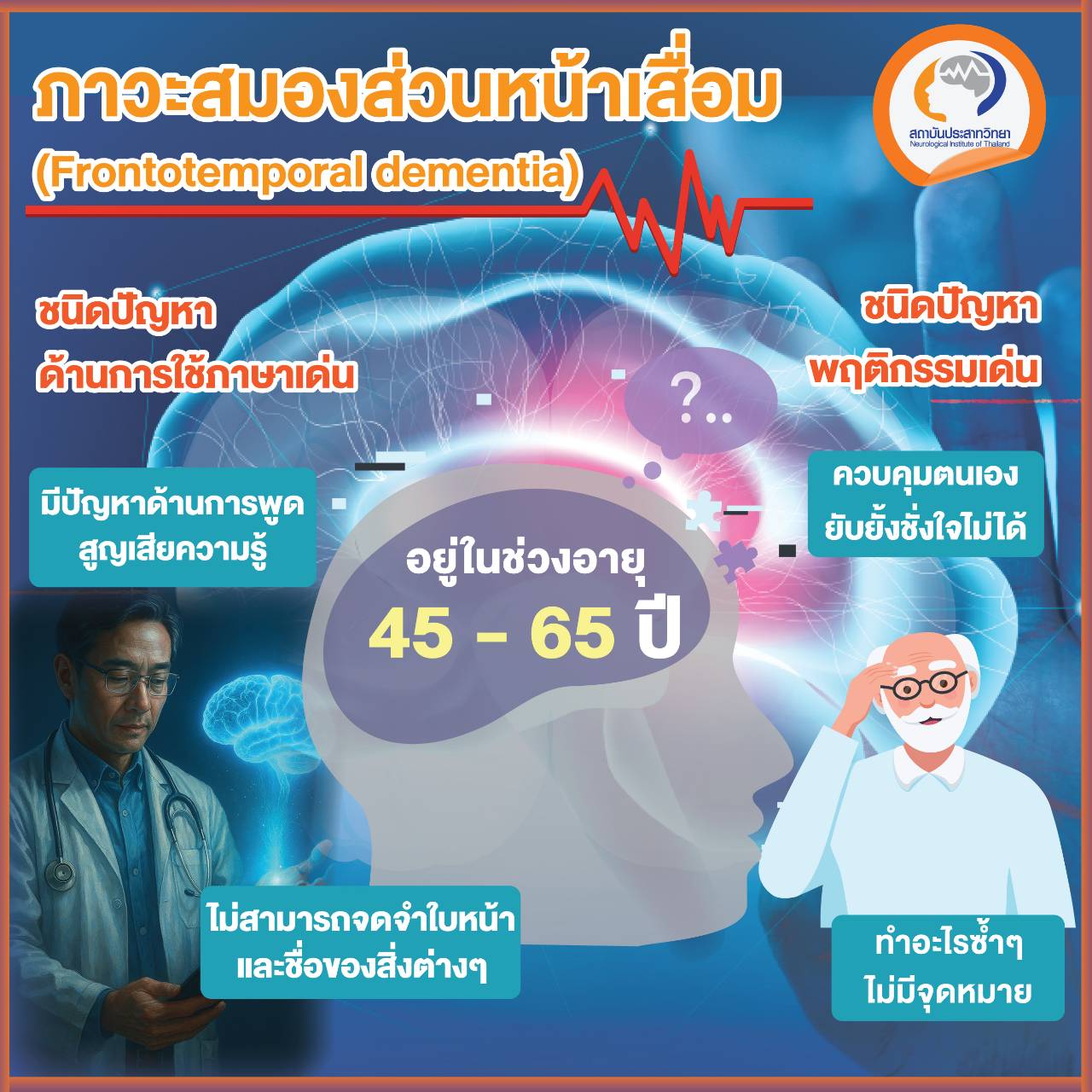 ภาวะสมองส่วนหน้าเสื่อม
(Frontotemporal dementia)

สถาบันประสาทวิทยา
Neurological Institute of Thailand

ชนิดปัญหา
ด้านการใช้ภาษาเด่น

ชนิดปัญหา
พฤติกรรมเด่น

?..

มีปัญหาด้านการพูด
สูญเสียความรู้

ควบคุมตนเอง
ยับยั้งชั่งใจไม่ได้

อยู่ในช่วงอายุ
45 - 65 ปี

ไม่สามารถจดจำใบหน้า
และชื่อของสิ่งต่างๆ

ทำอะไรซ้ำๆ
ไม่มีจุดหมาย