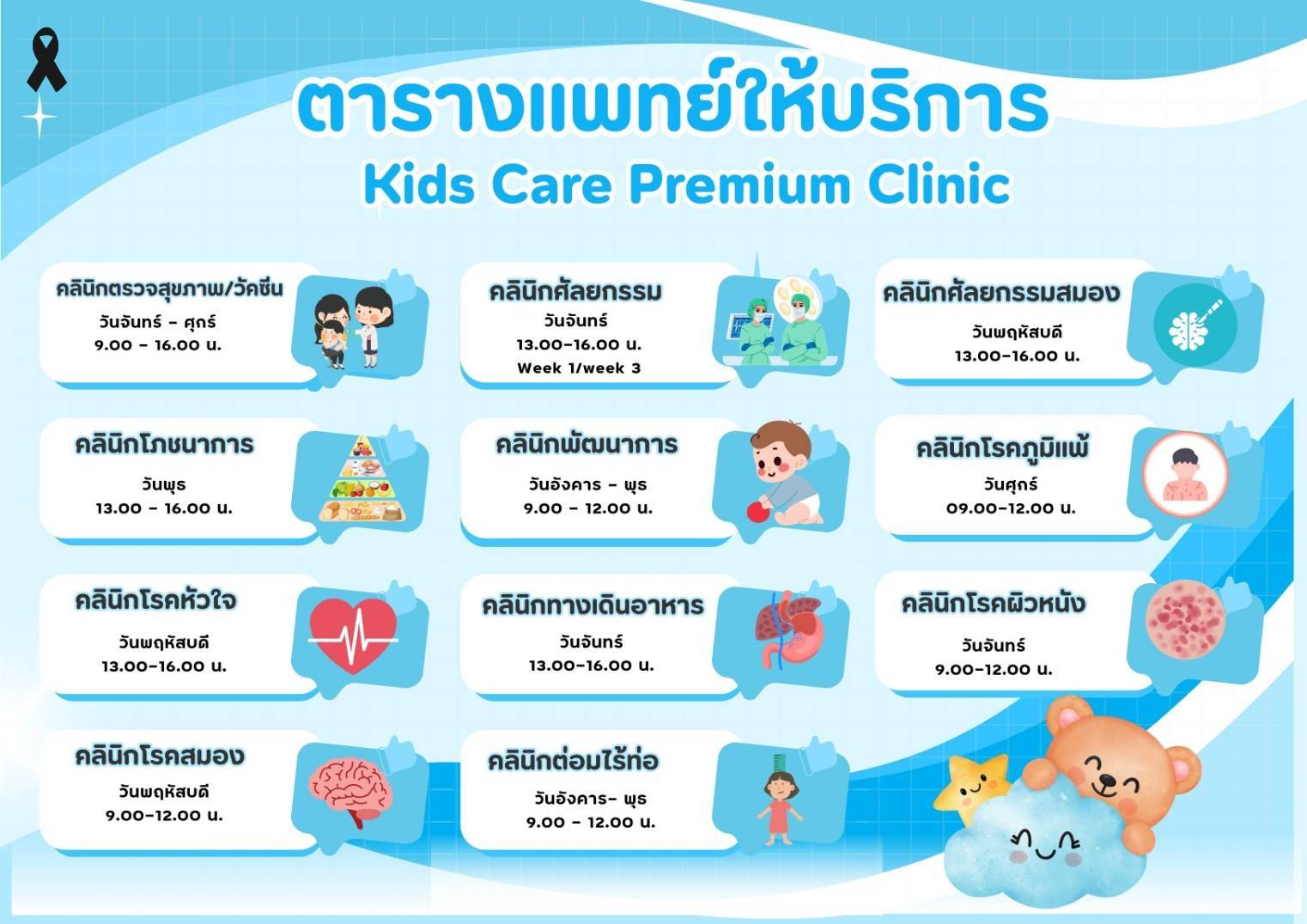 ตารางแพทย์ให้บริการ
Kids Care Premium Clinic

คลินิกตรวจสุขภาพ/วัคซีน
วันจันทร์ - ศุกร์
9.00 - 16.00 น.

คลินิกศัลยกรรม
วันจันทร์
13.00-16.00 น.
Week 1/week 3

คลินิกศัลยกรรมสมอง
วันพฤหัสบดี
13.00-16.00 น.

คลินิกโภชนาการ
วันพุธ
13.00 - 16.00 น.

คลินิกพัฒนาการ
วันอังคาร - พุธ
9.00 - 12.00 น.

คลินิกโรคภูมิแพ้
วันศุกร์
09.00-12.00 น.

คลินิกโรคหัวใจ
วันพฤหัสบดี
13.00-16.00 น.

คลินิกทางเดินอาหาร
วันจันทร์
13.00-16.00 น.

คลินิกโรคผิวหนัง
วันจันทร์
9.00-12.00 น.

คลินิกโรคสมอง
วันพฤหัสบดี
9.00-12.00 น.

คลินิกต่อมไร้ท่อ
วันอังคาร- พุธ
9.00 - 12.00 น.