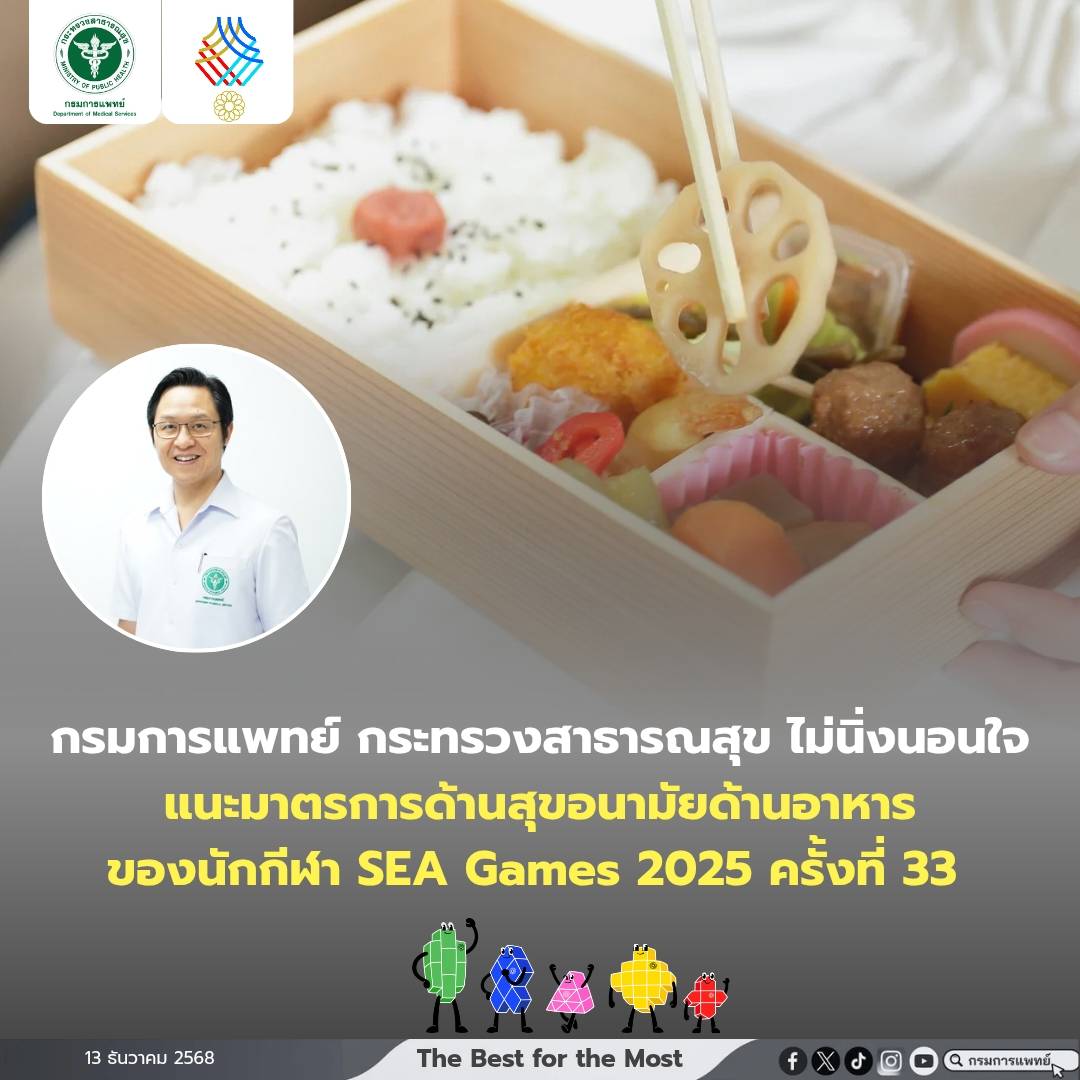 กระทรวงสาธารณสุข
MINISTRY OF PUBLIC HEALTH
กรมการแพทย์
Department of Medical Services

กรมการแพทย์ กระทรวงสาธารณสุข ไม่นิ่งนอนใจ
แนะมาตรการด้านสุขอนามัยด้านอาหาร
ของนักกีฬา SEA Games 2025 ครั้งที่ 33

13 ธันวาคม 2568
The Best for the Most
กรมการแพทย์