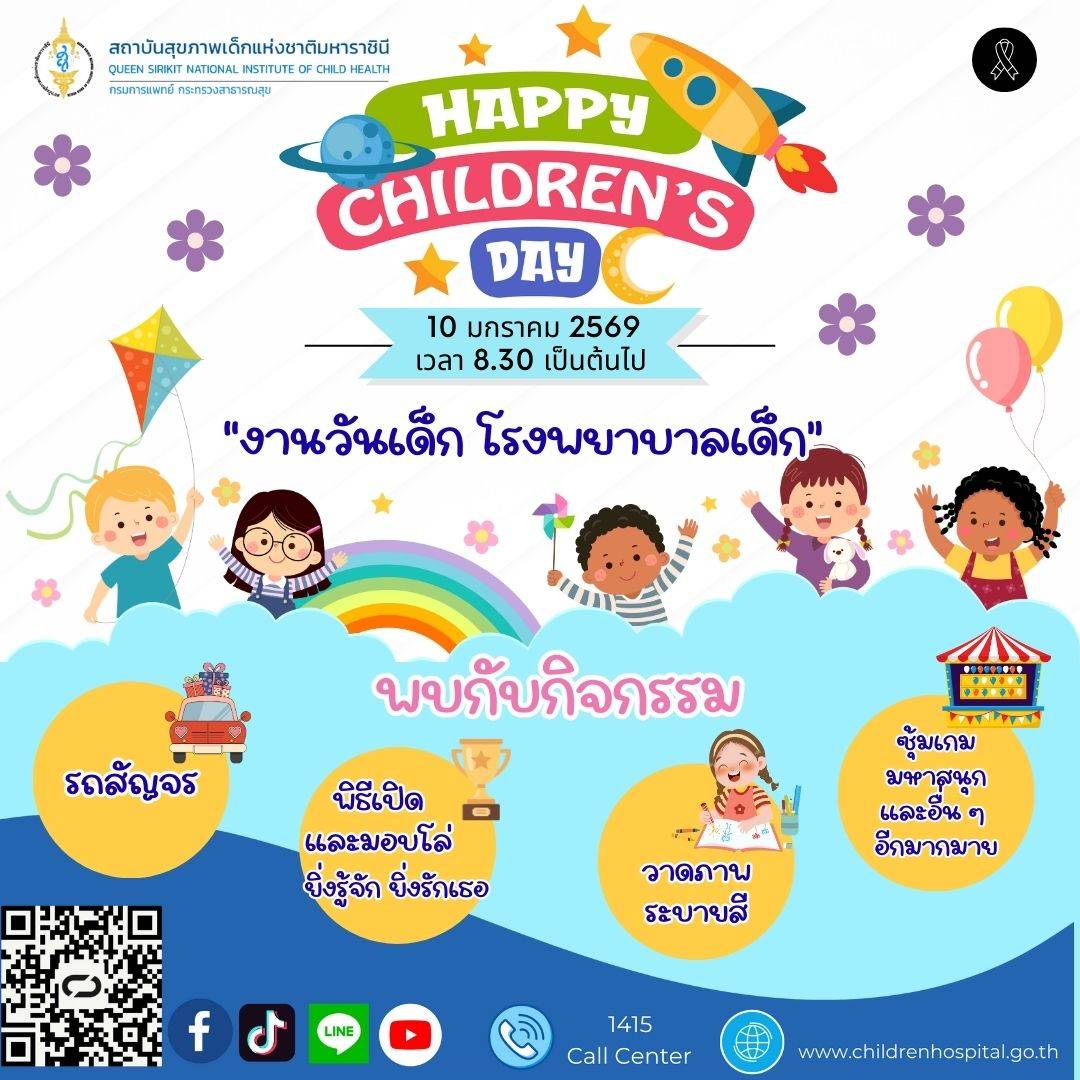 สถาบันสุขภาพเด็กแห่งชาติมหาราชินี
QUEEN SIRIKIT NATIONAL INSTITUTE OF CHILD HEALTH
กรมการแพทย์ กระทรวงสาธารณสุข

HAPPY CHILDREN'S DAY

10 มกราคม 2569
เวลา 8.30 เป็นต้นไป

"งานวันเด็ก โรงพยาบาลเด็ก"

พบกับกิจกรรม

รถสัญจร

พิธีเปิด และมอบโล่ ยิ่งรู้จัก ยิ่งรักเธอ

วาดภาพ ระบายสี

ซุ้มเกม มหาสนุก และอื่น ๆ อีกมากมาย

LINE

1415
Call Center

www.childrenhospital.go.th