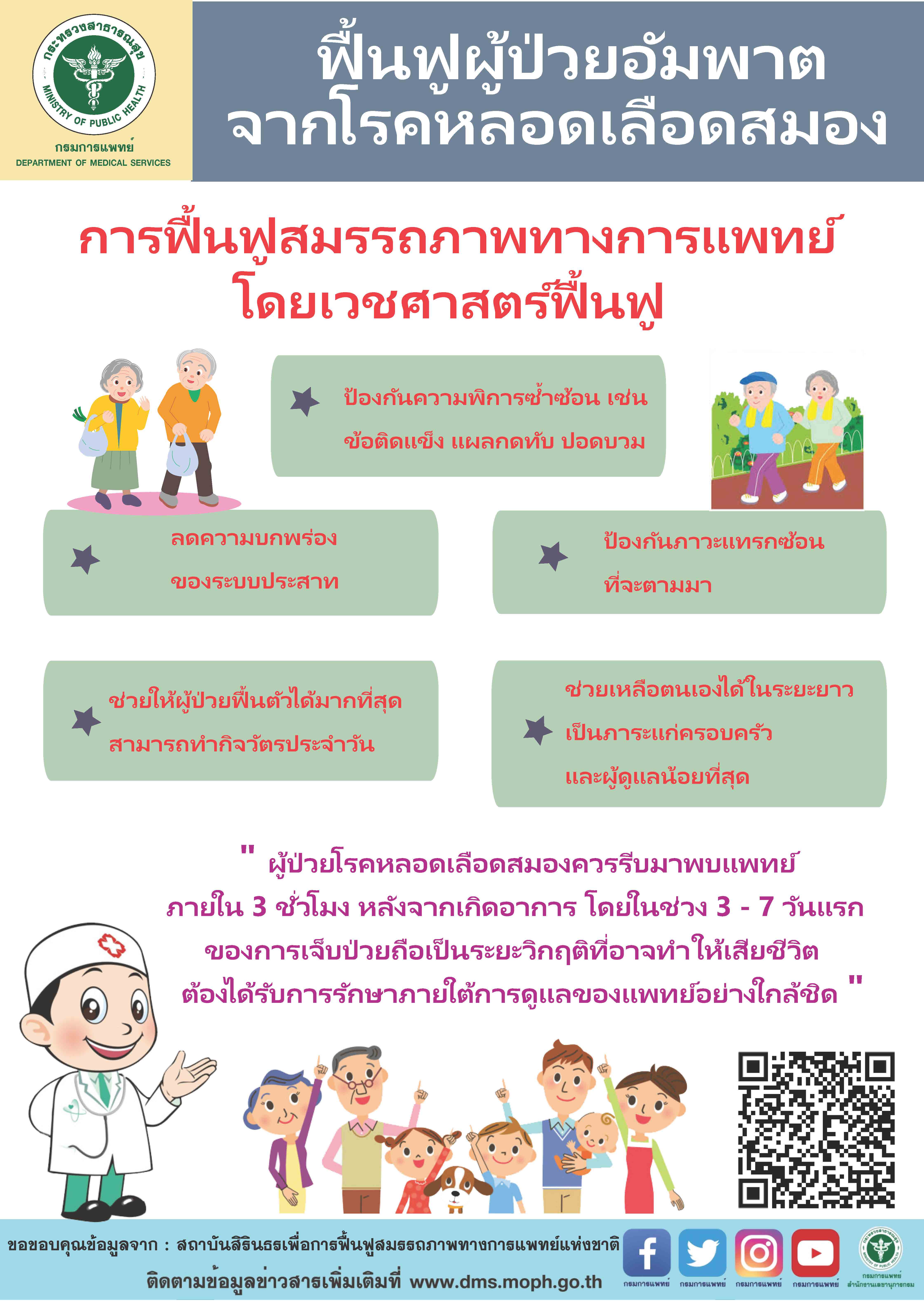 กระทรวงสาธารณสุข
MINISTRY OF PUBLIC HEALTH
กรมการแพทย์
DEPARTMENT OF MEDICAL SERVICES

ฟื้นฟูผู้ป่วยอัมพาต
จากโรคหลอดเลือดสมอง

การฟื้นฟูสมรรถภาพทางการแพทย์
โดยเวชศาสตร์ฟื้นฟู

ป้องกันความพิการซ้ำซ้อน เช่น ข้อติดแข็ง แผลกดทับ ปอดบวม

ลดความบกพร่อง ของระบบประสาท

ป้องกันภาวะแทรกซ้อน ที่จะตามมา

ช่วยให้ผู้ป่วยฟื้นตัวได้มากที่สุด สามารถทำกิจวัตรประจำวัน

ช่วยเหลือตนเองได้ในระยะยาว เป็นภาระแก่ครอบครัว และผู้ดูแลน้อยที่สุด

" ผู้ป่วยโรคหลอดเลือดสมองควรรีบมาพบแพทย์ ภายใน 3 ชั่วโมง หลังจากเกิดอาการ โดยในช่วง 3 - 7 วันแรก ของการเจ็บป่วยถือเป็นระยะวิกฤติที่อาจทำให้เสียชีวิต ต้องได้รับการรักษาภายใต้การดูแลของแพทย์อย่างใกล้ชิด "

ขอขอบคุณข้อมูลจาก : สถาบันสิรินธรเพื่อการฟื้นฟูสมรรถภาพทางการแพทย์แห่งชาติ
ติดตามข้อมูลข่าวสารเพิ่มเติมที่ www.dms.moph.go.th

กรมการแพทย์ กรมการแพทย์ กรมการแพทย์ กรมการแพทย์
กรมการแพทย์
สำนักงานเลขานุการกรม